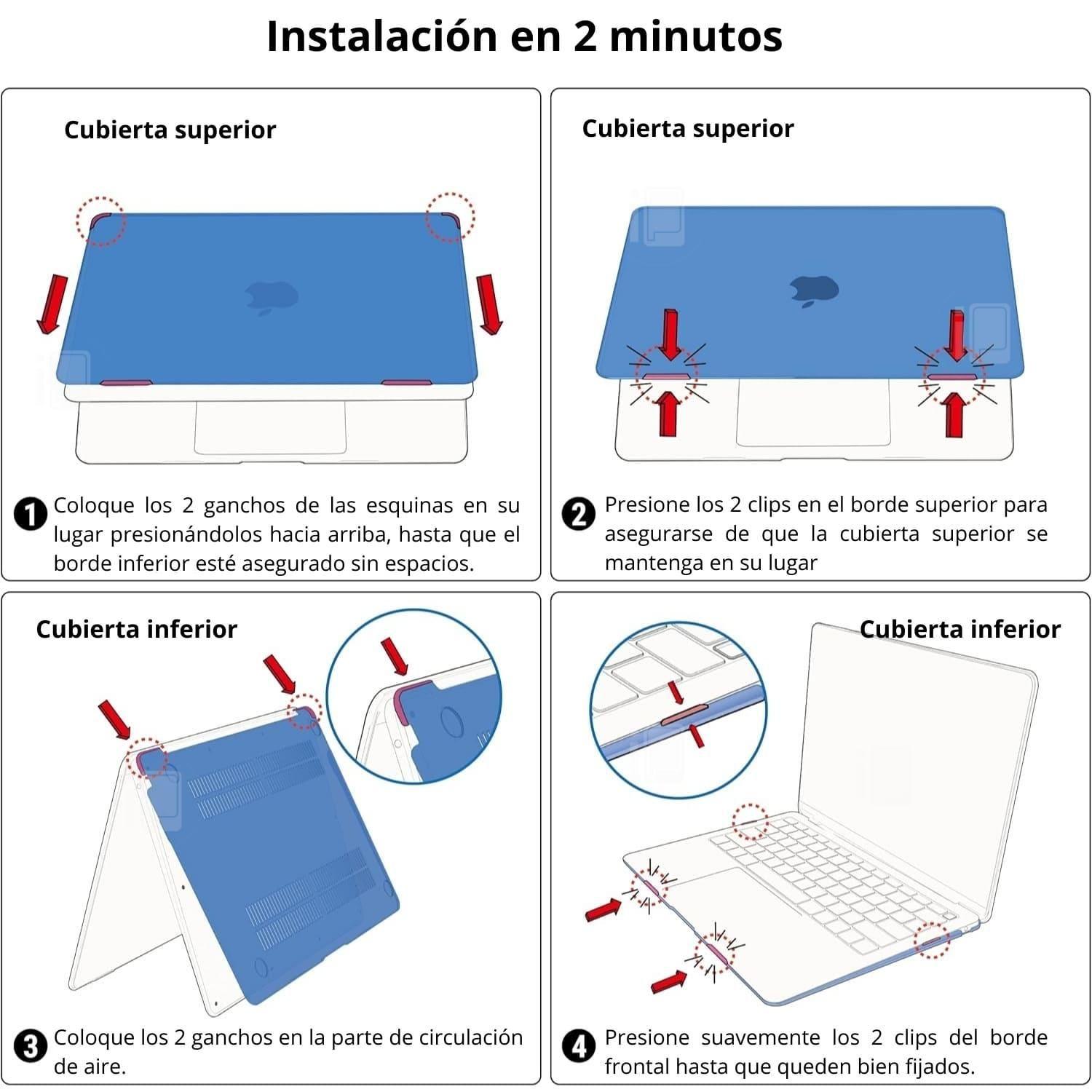 Instalación en 2 minutos

Cubierta superior

1 Coloque los 2 ganchos de las esquinas en su lugar presionándolos hacia arriba, hasta que el borde inferior esté asegurado sin espacios.

Cubierta superior

2 Presione los 2 clips en el borde superior para asegurarse de que la cubierta superior se mantenga en su lugar

Cubierta inferior

3 Coloque los 2 ganchos en la parte de circulación de aire.

Cubierta inferior

4 Presione suavemente los 2 clips del borde frontal hasta que queden bien fijados.