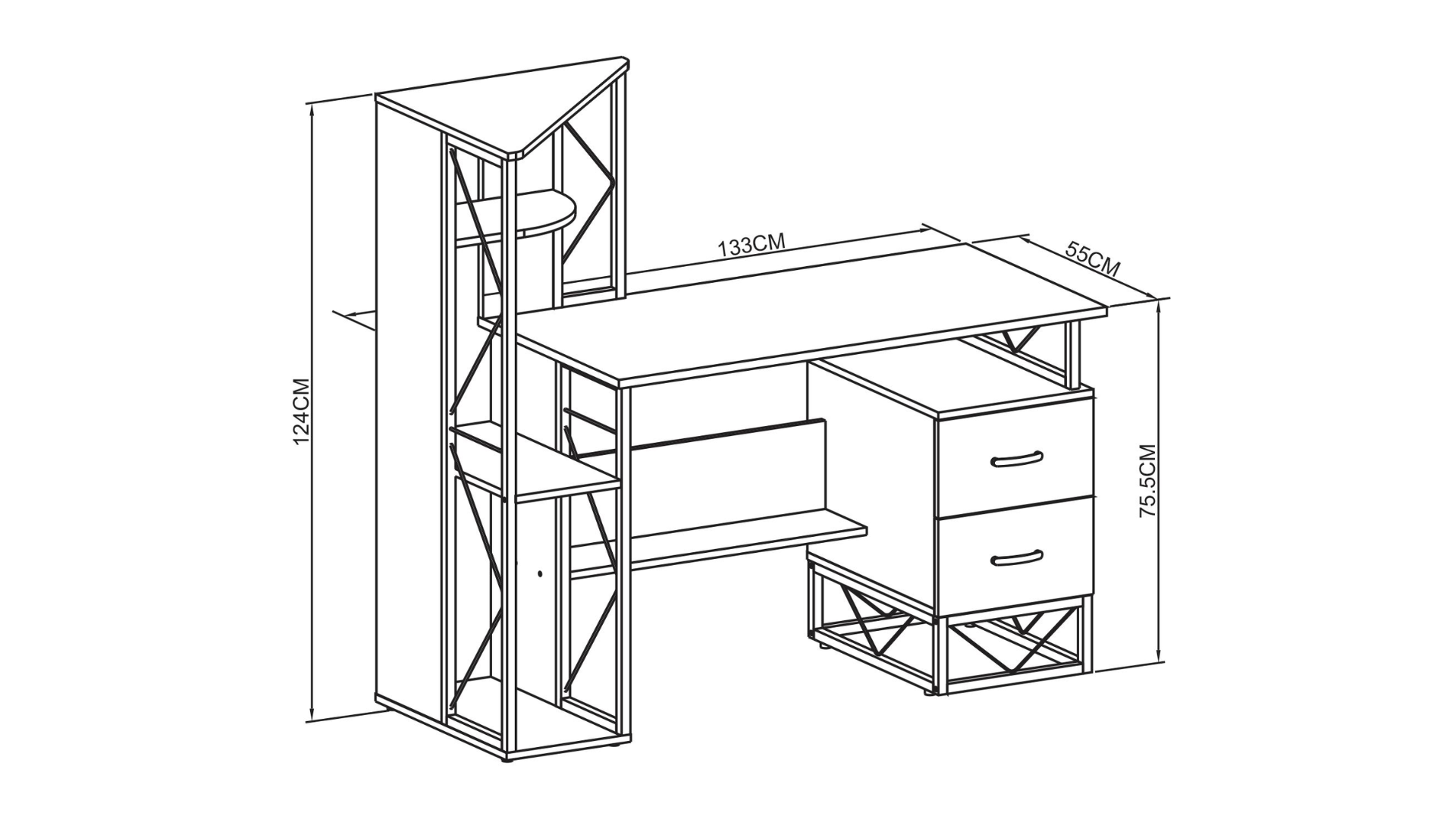 124CM

133CM

55CM

75.5CM