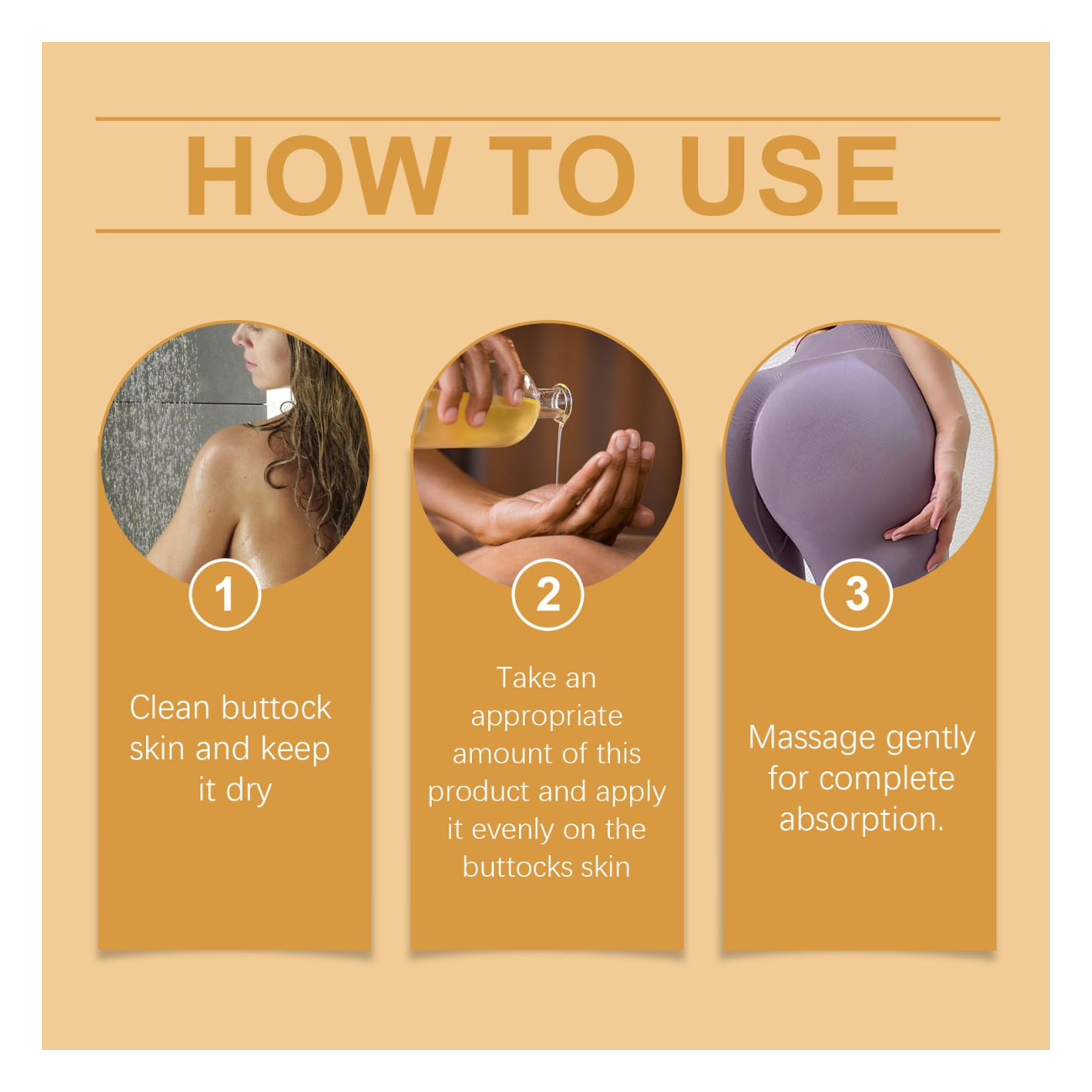 HOW TO USE

1

Clean buttock skin and keep it dry

2

Take an appropriate amount of this product and apply it evenly on the buttocks skin

3

Massage gently for complete absorption.