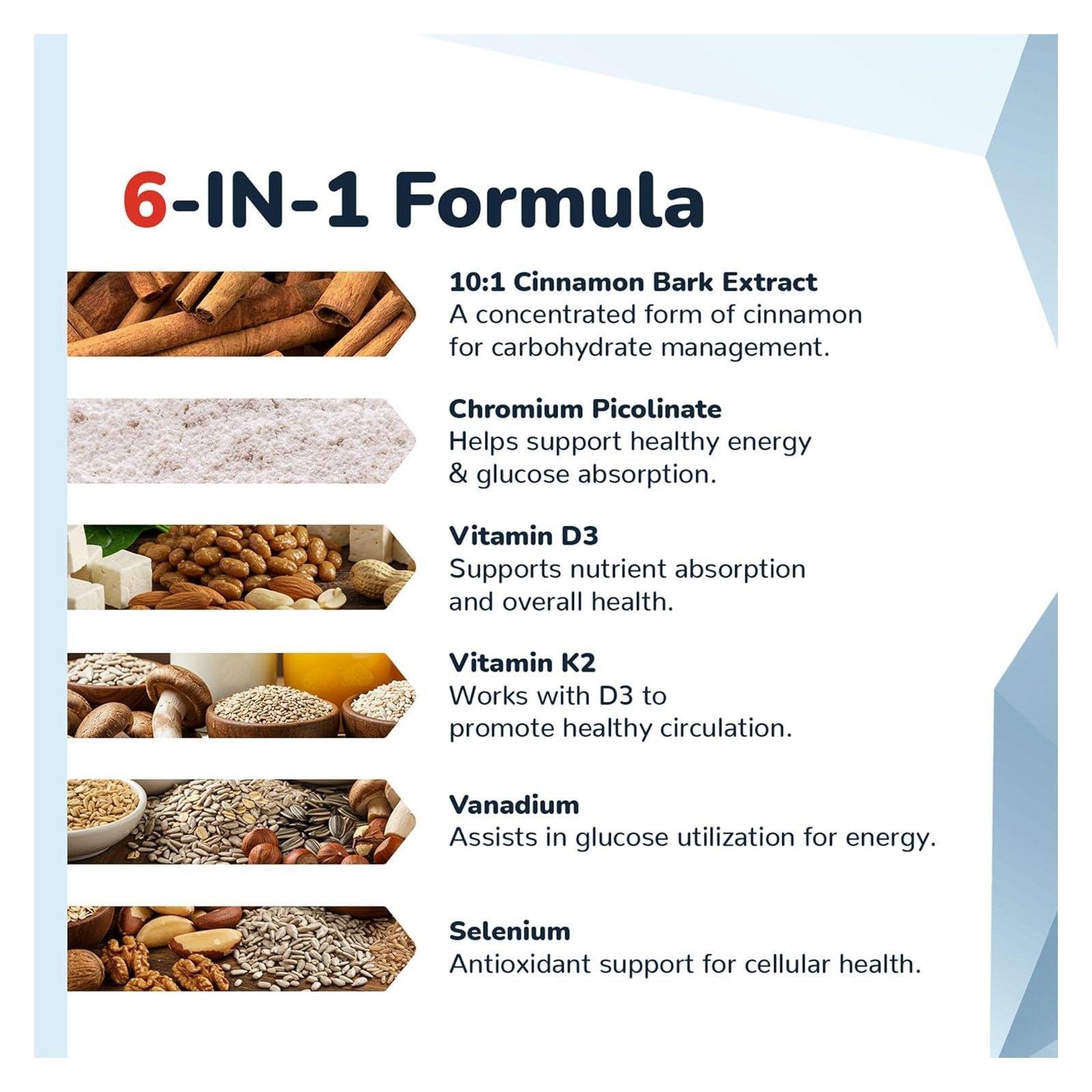 6-IN-1 Formula

10:1 Cinnamon Bark Extract
A concentrated form of cinnamon for carbohydrate management.

Chromium Picolinate
Helps support healthy energy & glucose absorption.

Vitamin D3
Supports nutrient absorption and overall health.

Vitamin K2
Works with D3 to promote healthy circulation.

Vanadium
Assists in glucose utilization for energy.

Selenium
Antioxidant support for cellular health.