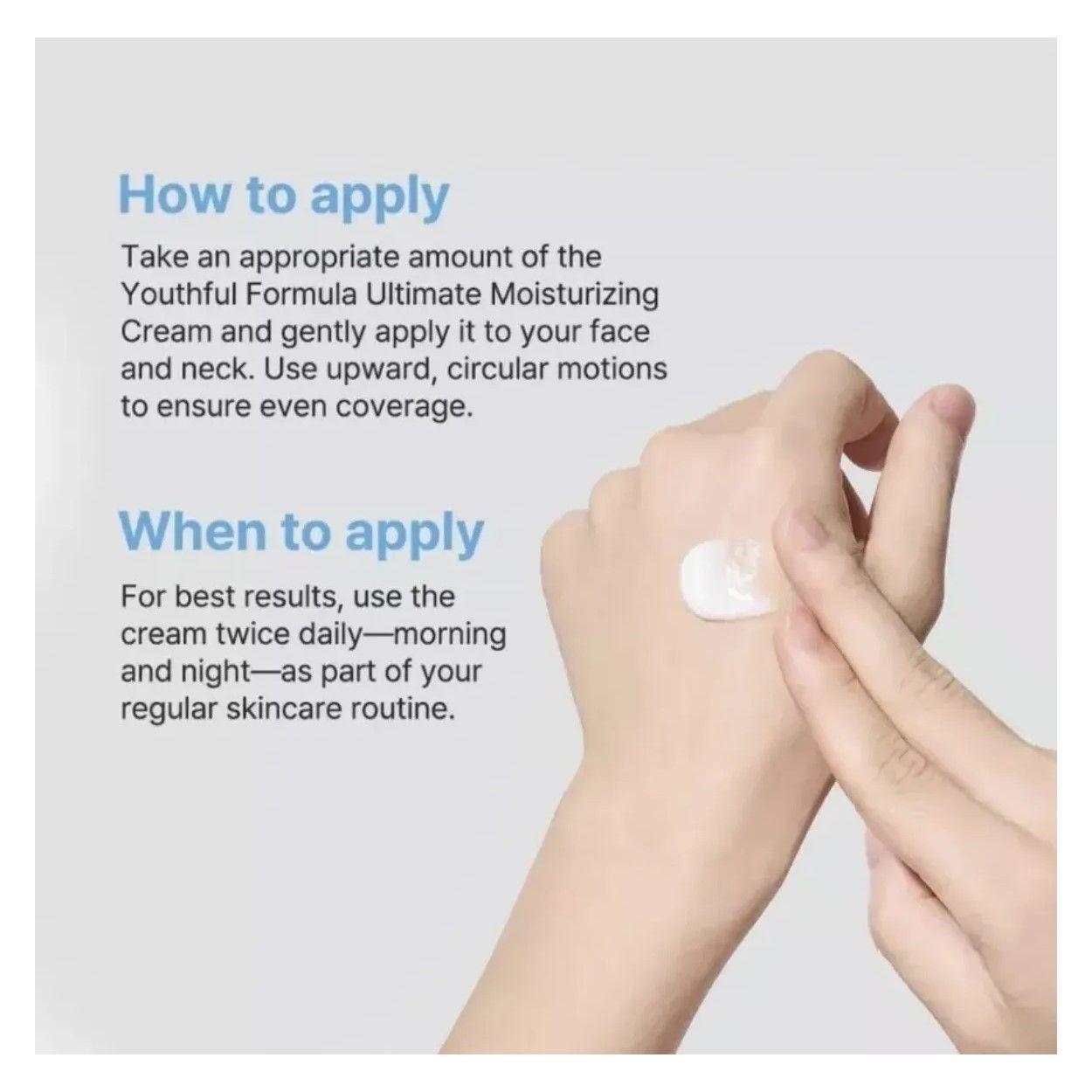 How to apply

Take an appropriate amount of the Youthful Formula Ultimate Moisturizing Cream and gently apply it to your face and neck. Use upward, circular motions to ensure even coverage.

When to apply

For best results, use the cream twice daily—morning and night—as part of your regular skincare routine.