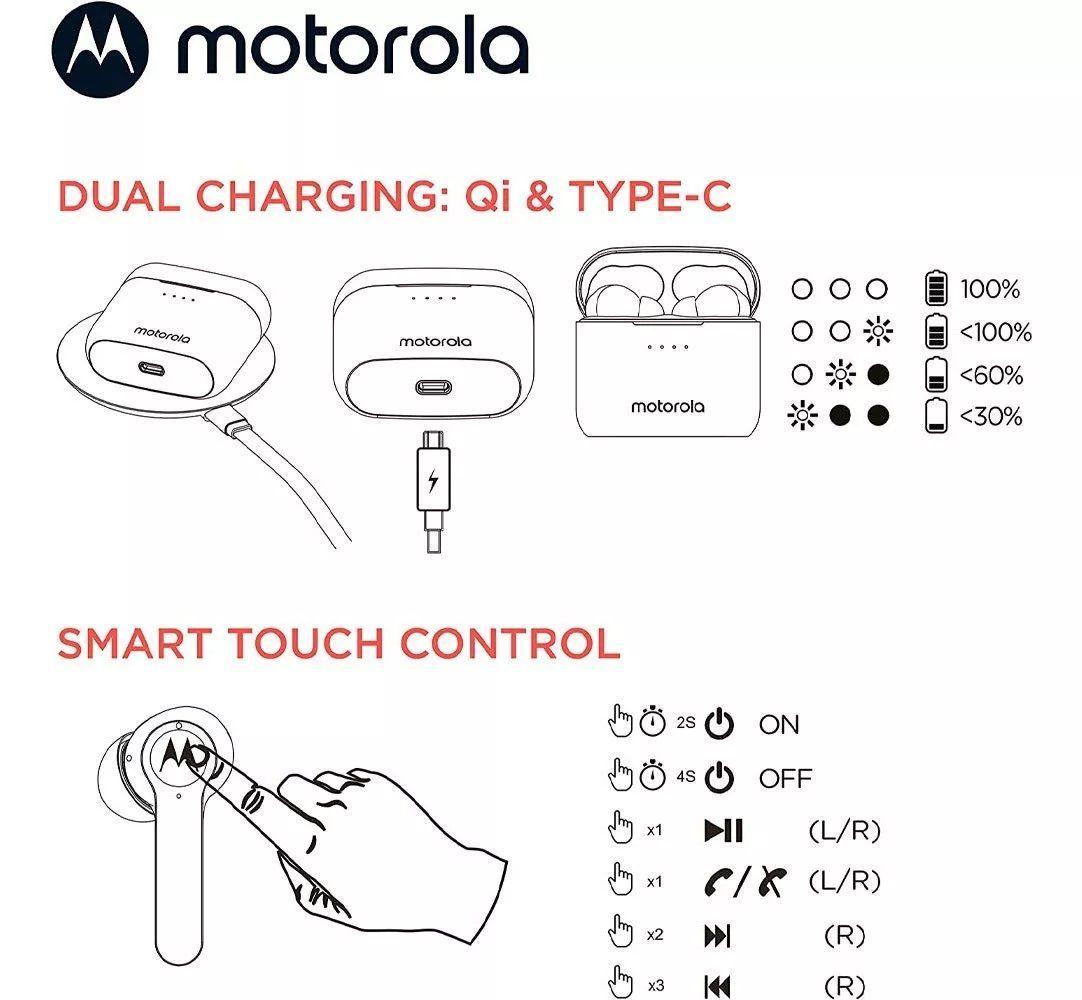 motorola

DUAL CHARGING: Qi & TYPE-C

motorola

motorola

motorola

100%
<100%
<60%
<30%

SMART TOUCH CONTROL

2S ON
4S OFF
x1 (L/R)
x1 (L/R)
x2 (R)
x3 (R)