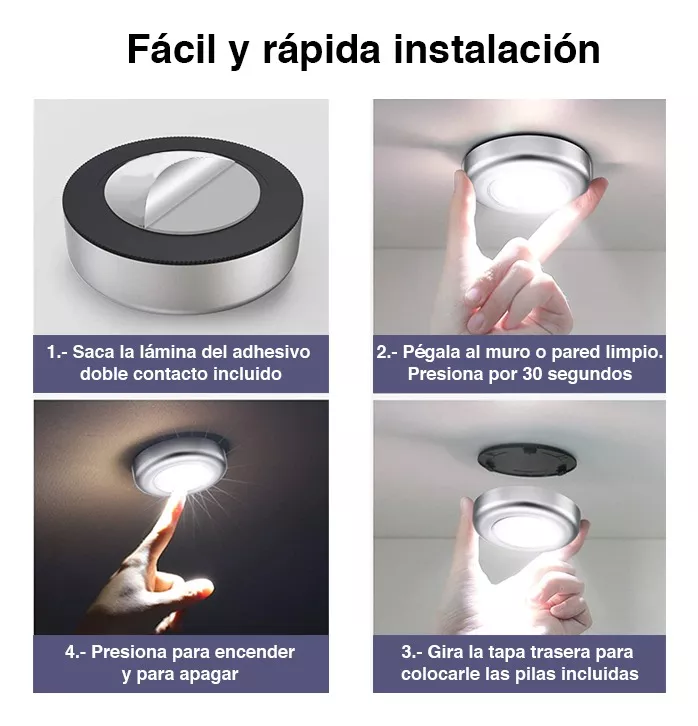 Fácil y rápida instalación

1.- Saca la lámina del adhesivo doble contacto incluido

2.- Pégala al muro o pared limpio. Presiona por 30 segundos

4.- Presiona para encender y para apagar

3.- Gira la tapa trasera para colocarle las pilas incluidas