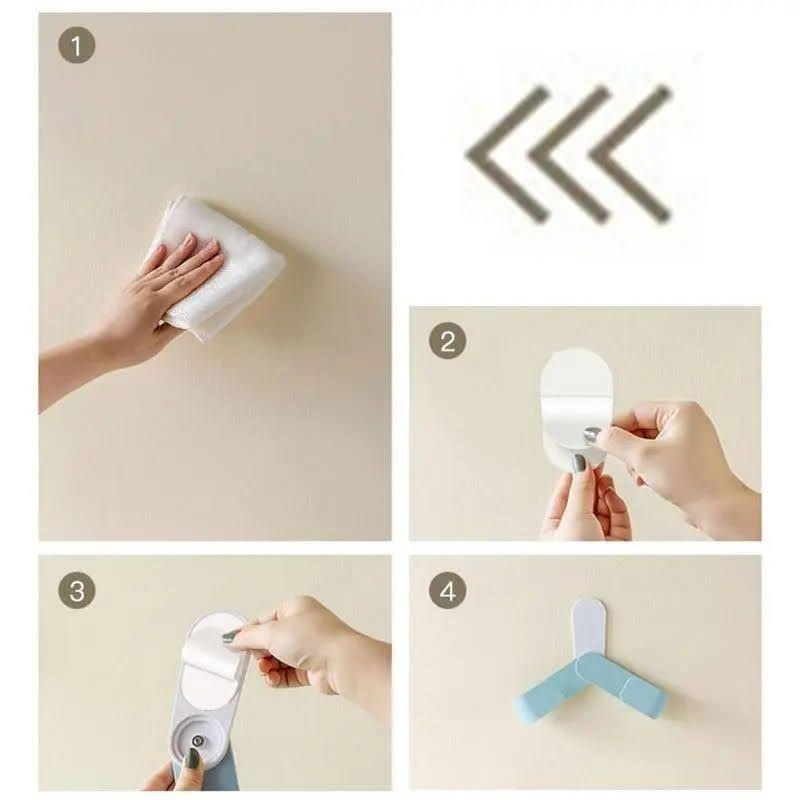 1

2

3

4