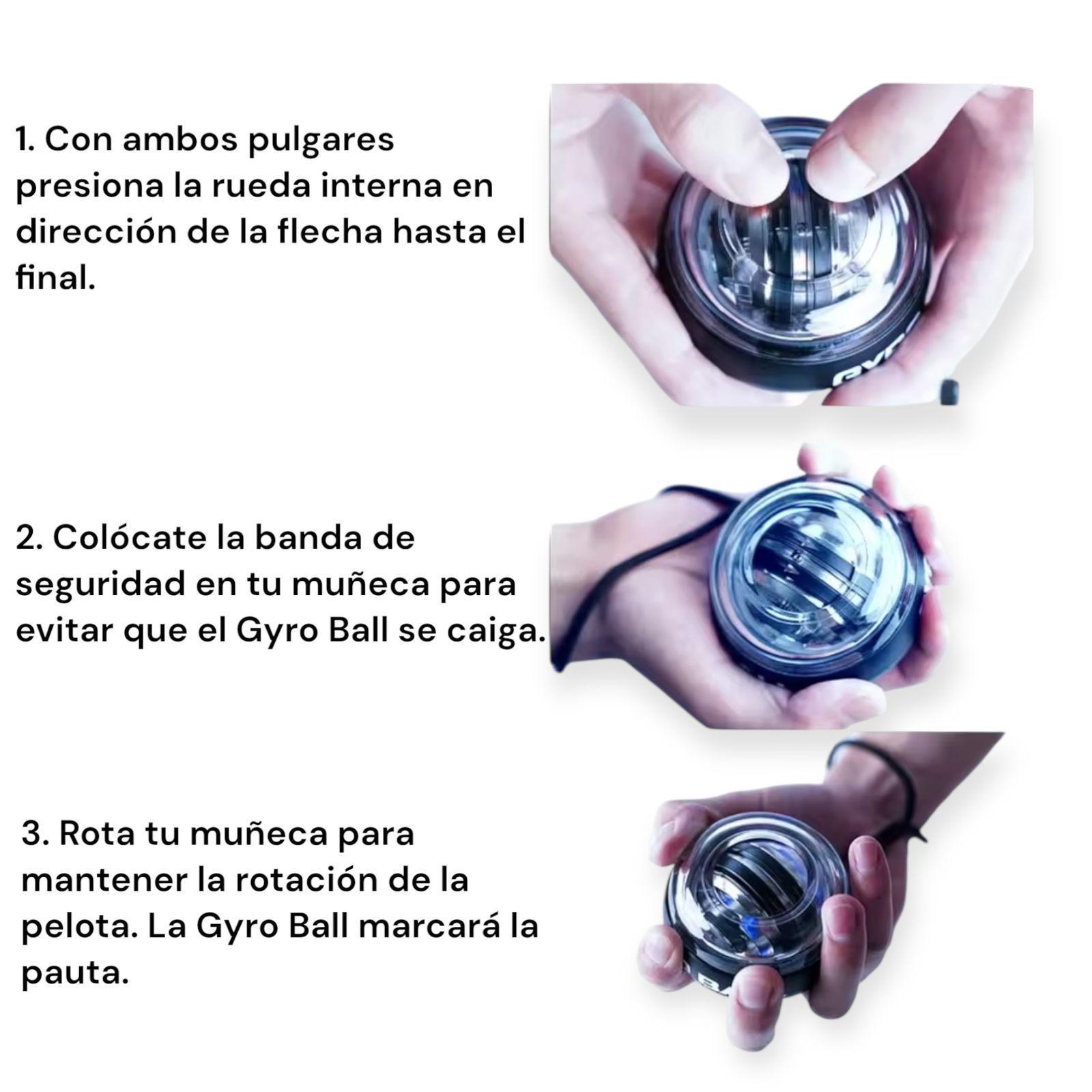 1. Con ambos pulgares presiona la rueda interna en dirección de la flecha hasta el final.

GYR

2. Colócate la banda de seguridad en tu muñeca para evitar que el Gyro Ball se caiga.

3. Rota tu muñeca para mantener la rotación de la pelota. La Gyro Ball marcará la pauta.