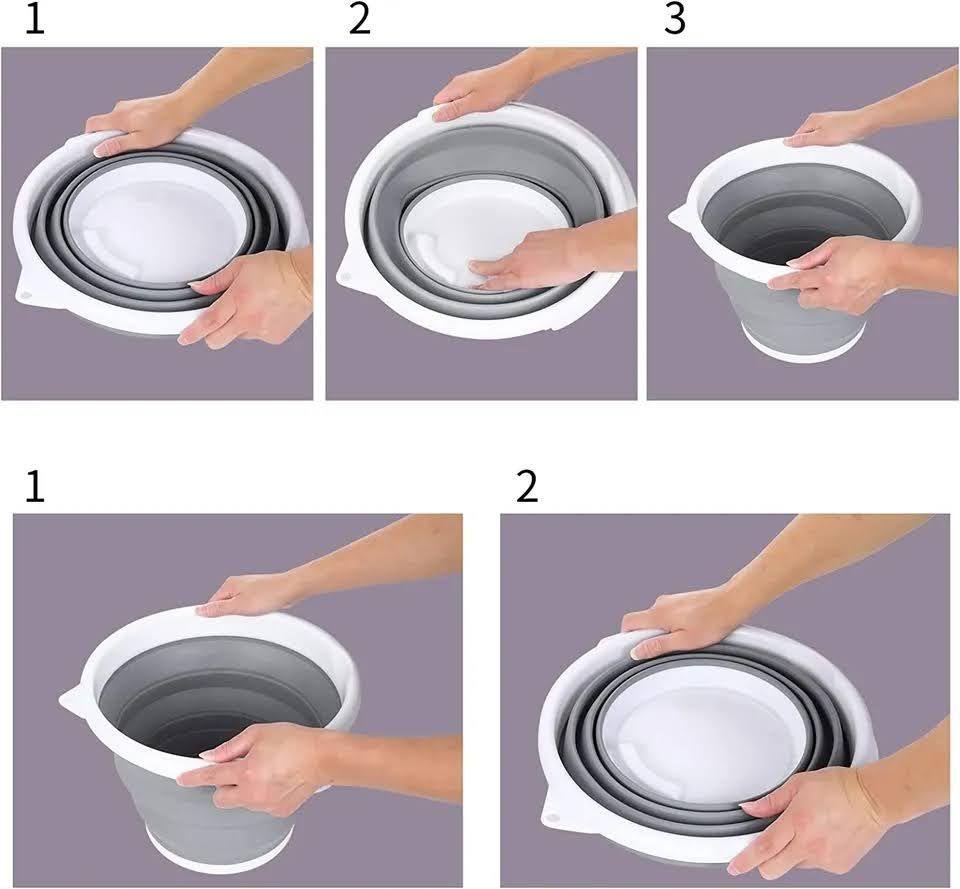 1
2
3

1
2