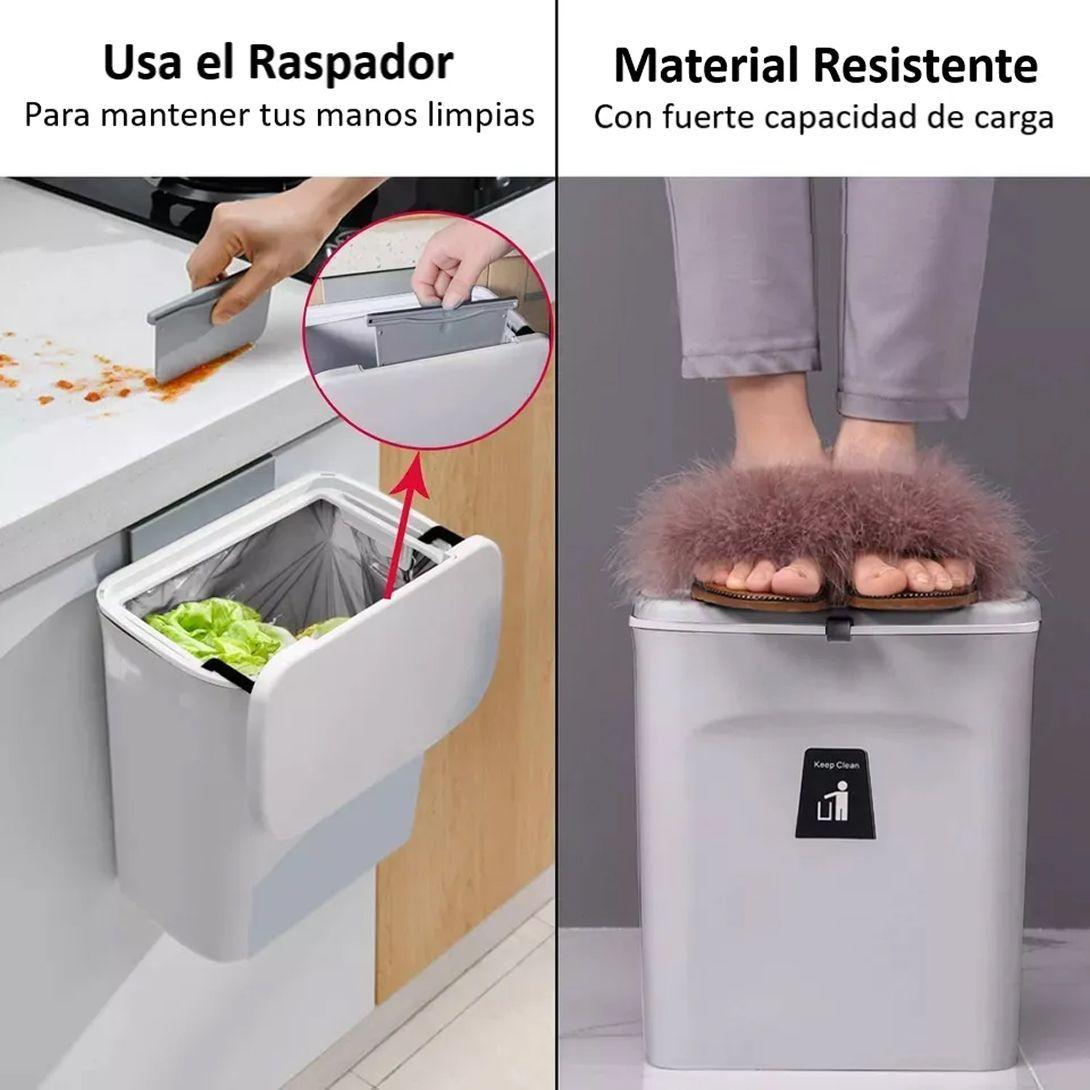 Usa el Raspador
Para mantener tus manos limpias

Material Resistente
Con fuerte capacidad de carga

Keep Clean