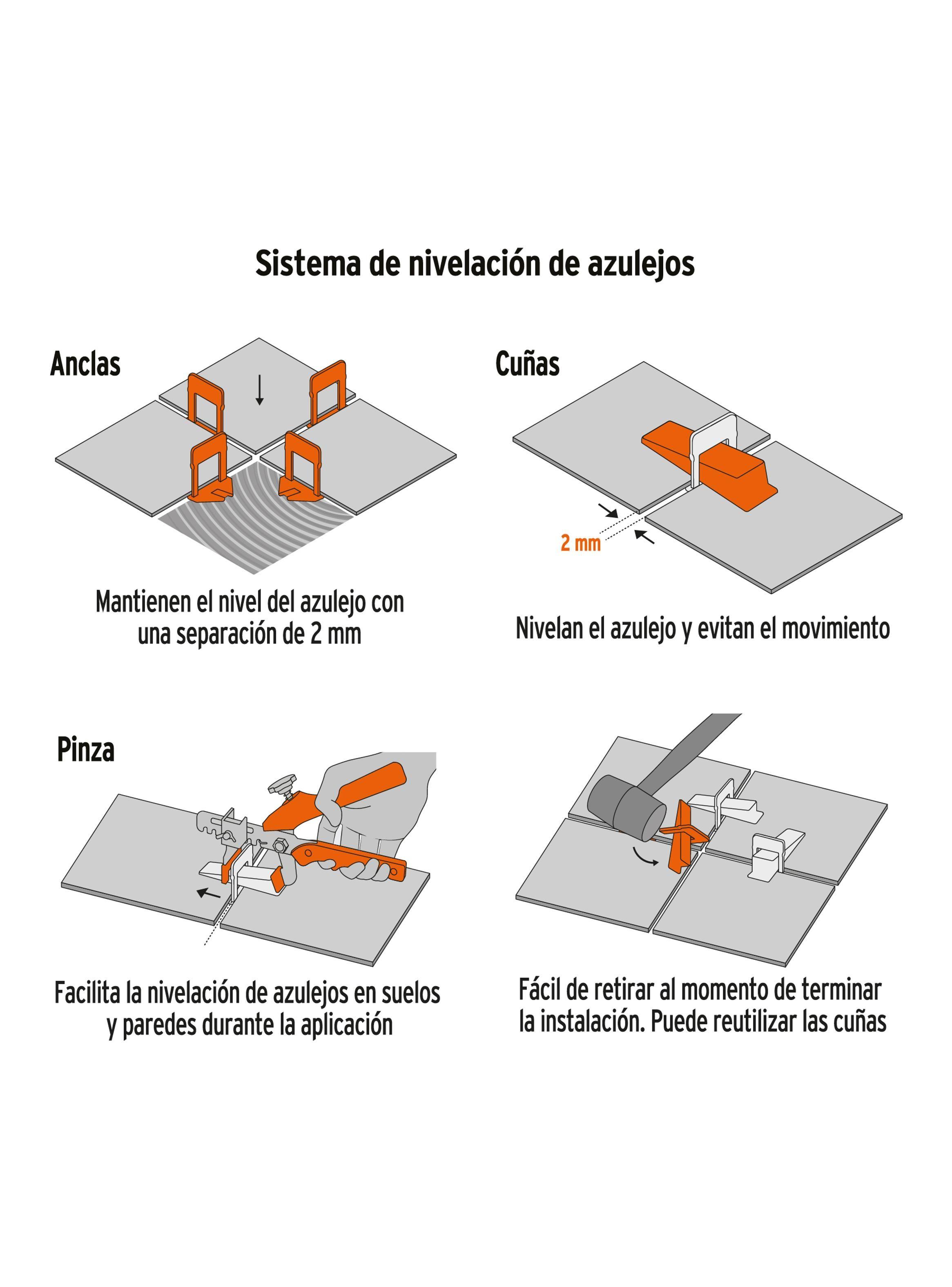 Sistema de nivelación de azulejos

Anclas

Mantienen el nivel del azulejo con una separación de 2 mm

Cuñas

2 mm

Nivelan el azulejo y evitan el movimiento

Pinza

Facilita la nivelación de azulejos en suelos y paredes durante la aplicación

Fácil de retirar al momento de terminar la instalación. Puede reutilizar las cuñas