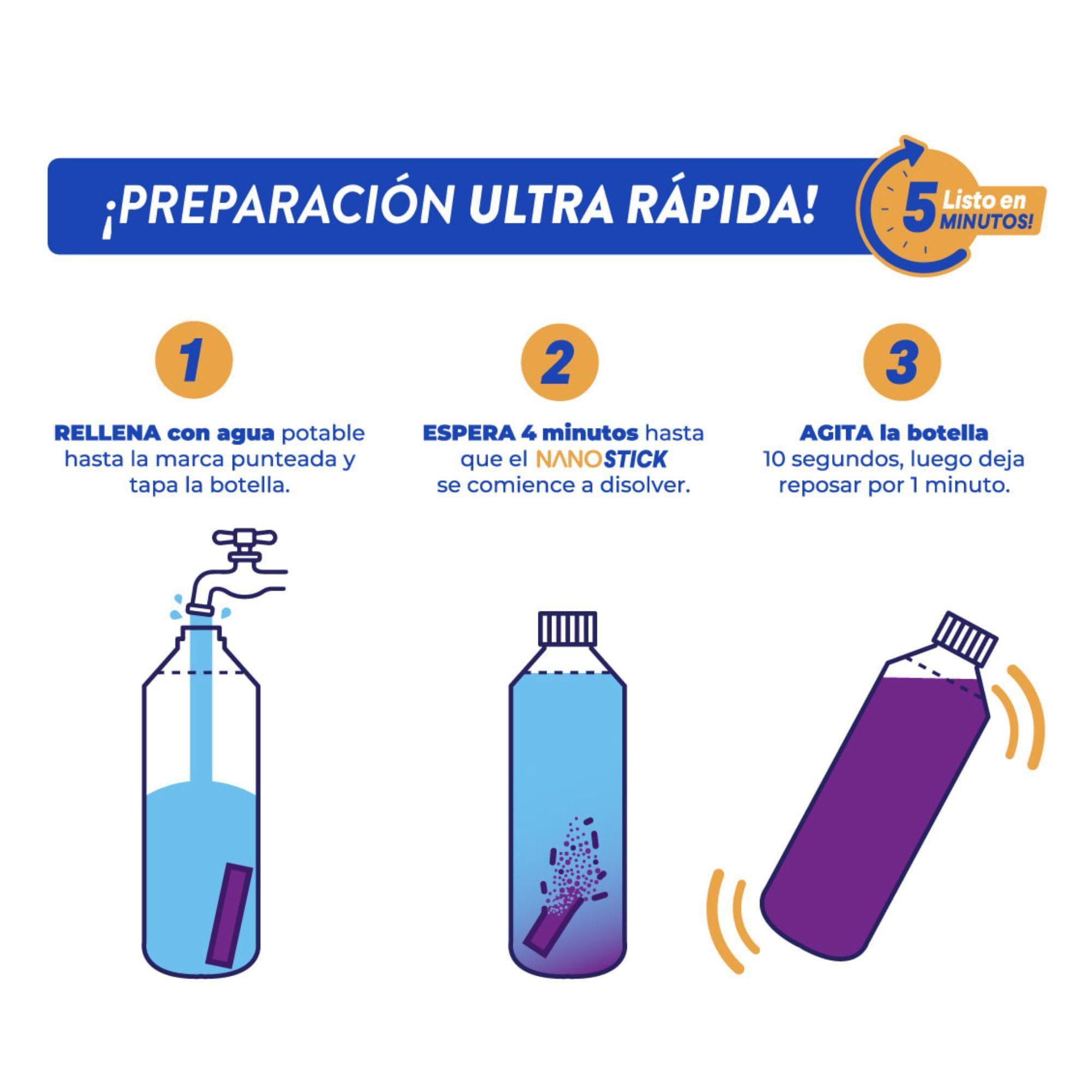 ¡PREPARACIÓN ULTRA RÁPIDA!

5 Listo en MINUTOS!

1

RELLENA con agua potable hasta la marca punteada y tapa la botella.

2

ESPERA 4 minutos hasta que el NANOSTICK se comience a disolver.

3

AGITA la botella 10 segundos, luego deja reposar por 1 minuto.