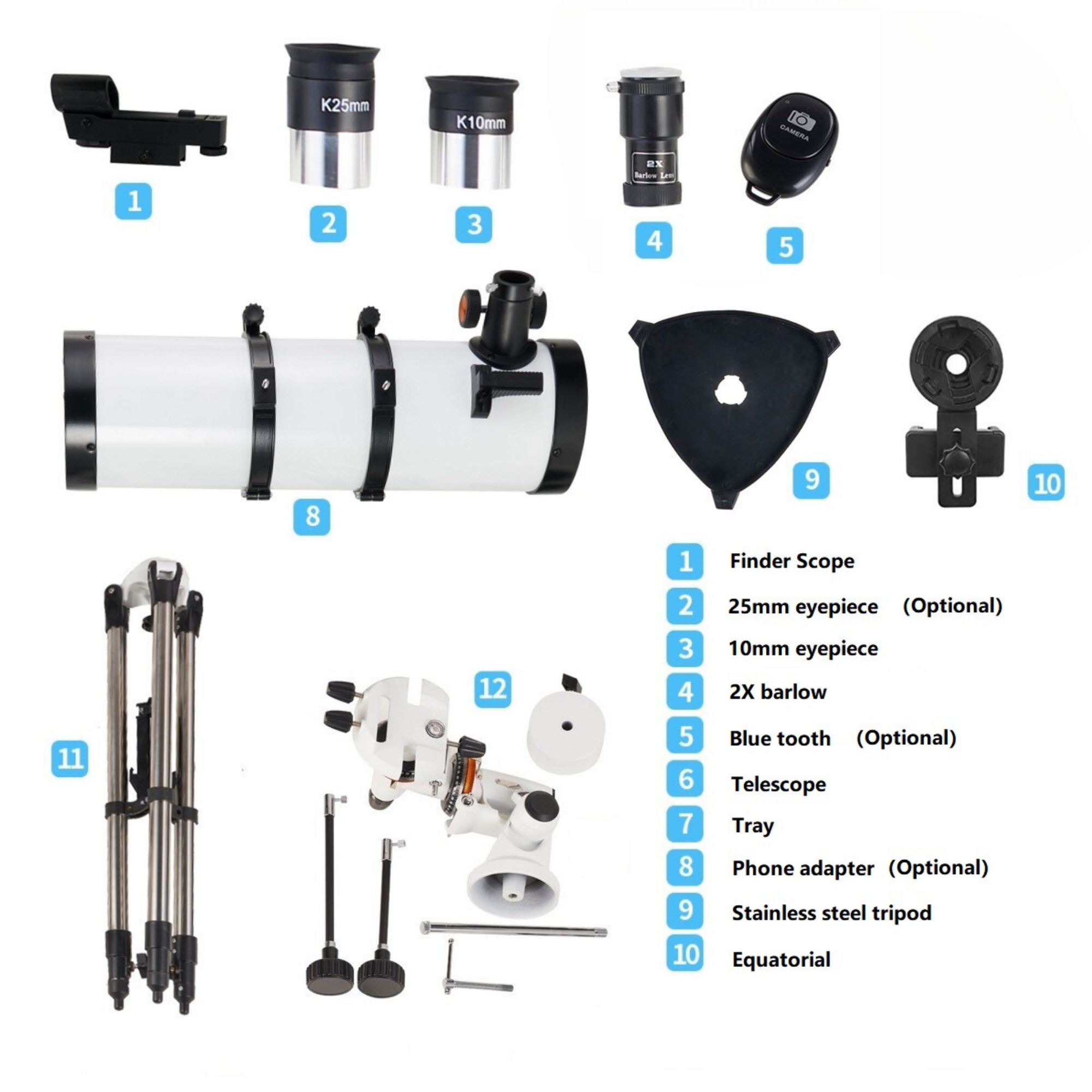 K25mm

K10mm

2X
Barlow Lens

CAMERA

1

2

3

4

5

8

9

10

11

12

1 Finder Scope
2 25mm eyepiece (Optional)
3 10mm eyepiece
4 2X barlow
5 Blue tooth (Optional)
6 Telescope
7 Tray
8 Phone adapter (Optional)
9 Stainless steel tripod
10 Equatorial