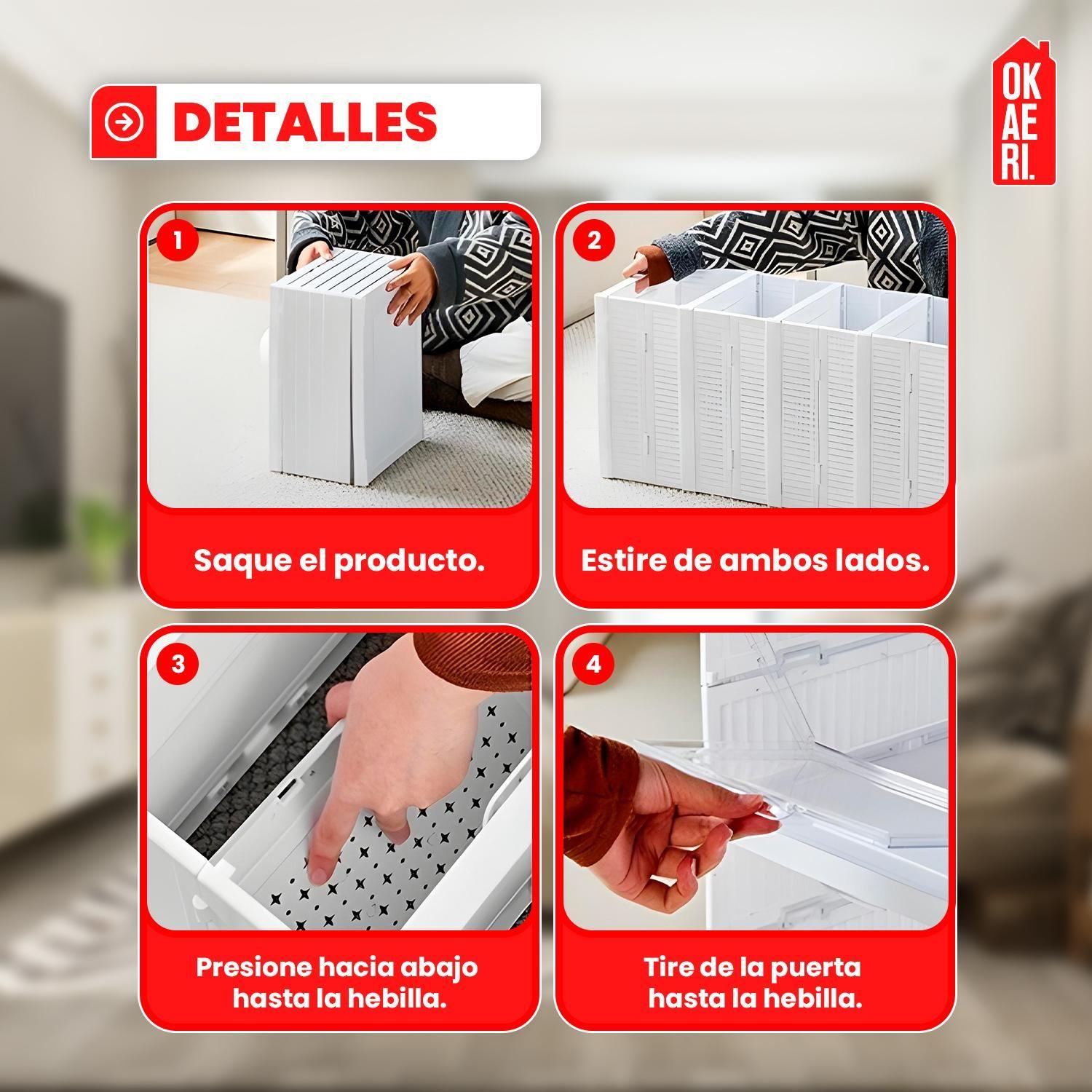 DETALLES

OK
AE
RI.

1

Saque el producto.

2

Estire de ambos lados.

3

Presione hacia abajo hasta la hebilla.

4

Tire de la puerta hasta la hebilla.