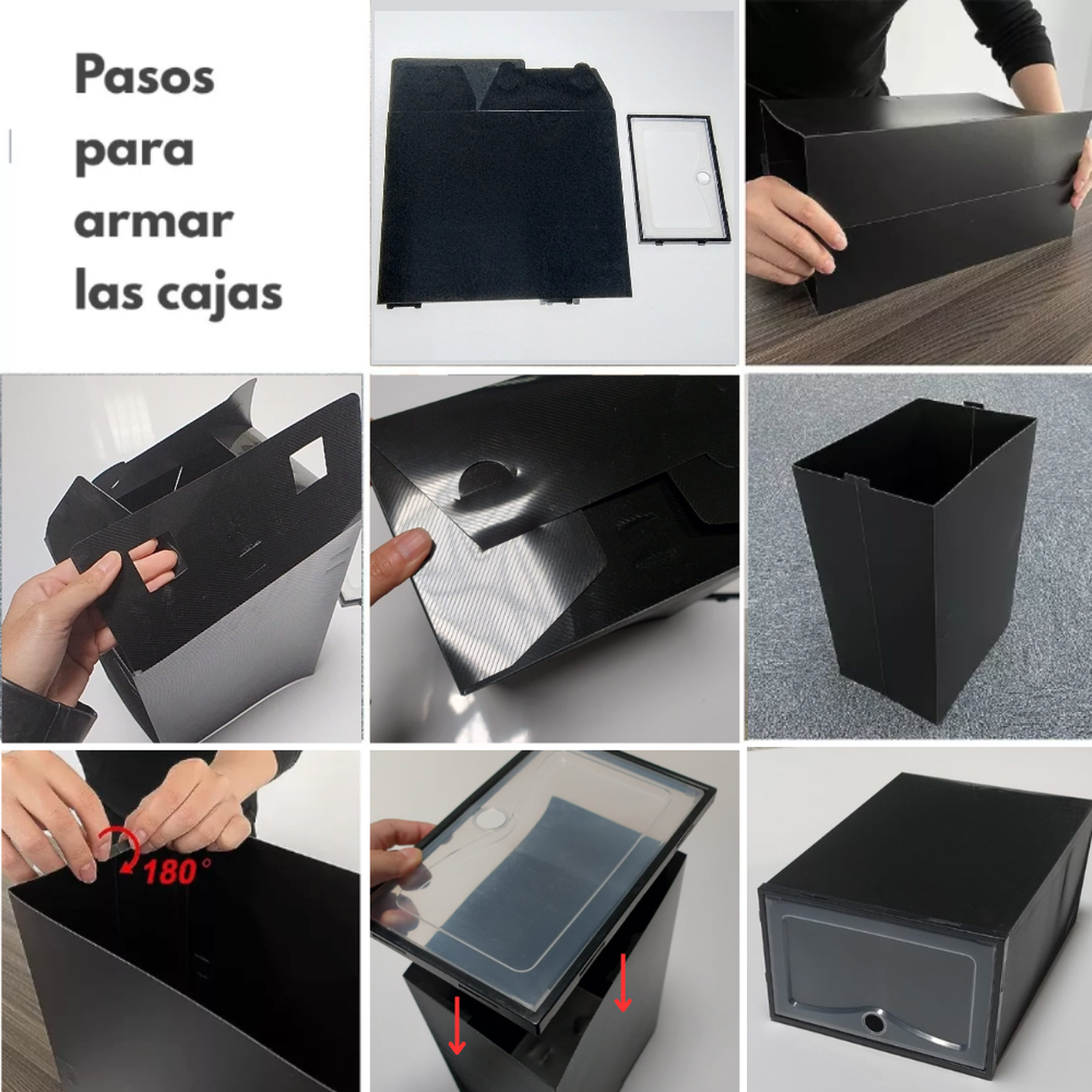 Pasos para armar las cajas

180°