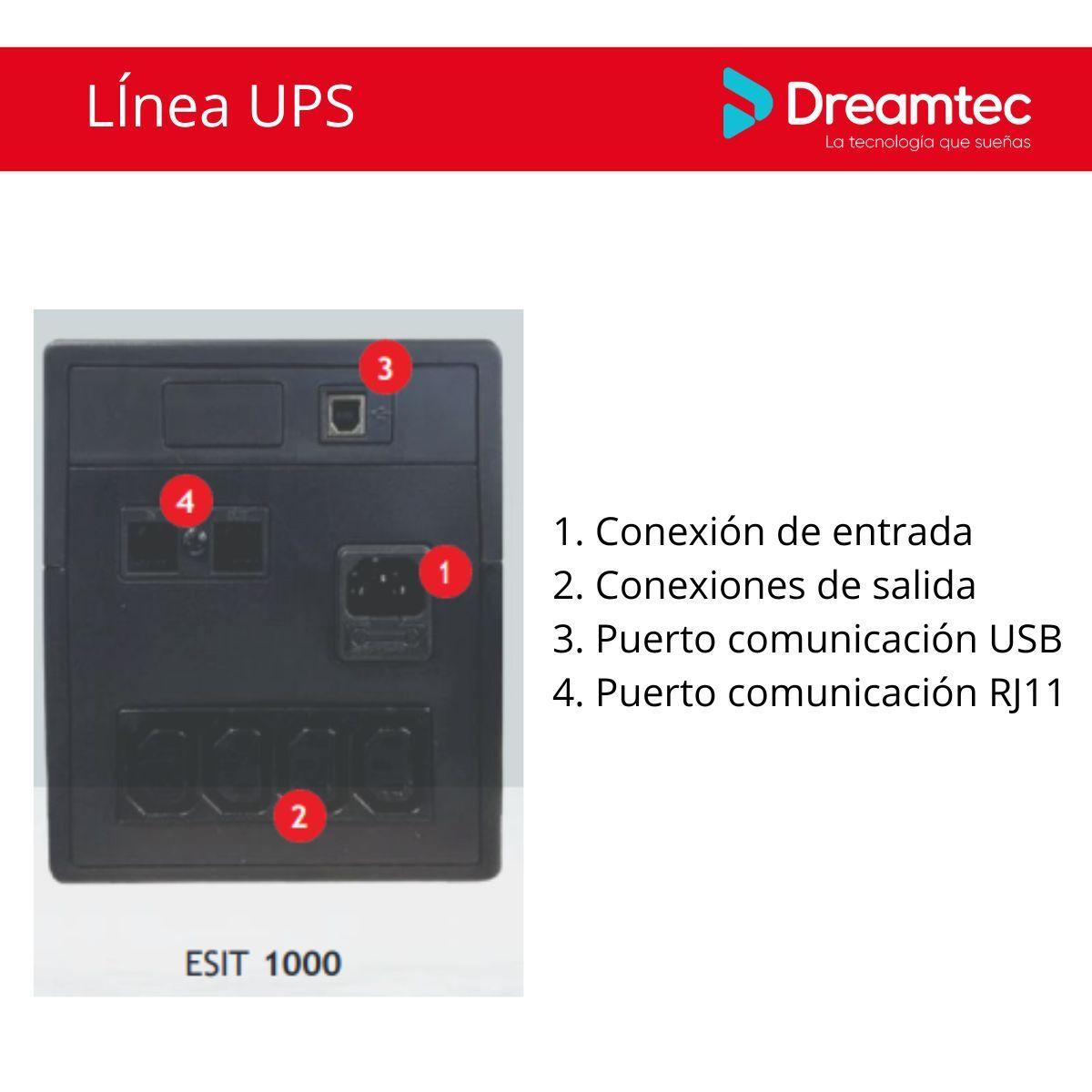 LÍnea UPS

Dreamtec
La tecnología que sueñas

3
4
1
2

ESIT 1000

1. Conexión de entrada
2. Conexiones de salida
3. Puerto comunicación USB
4. Puerto comunicación RJ11