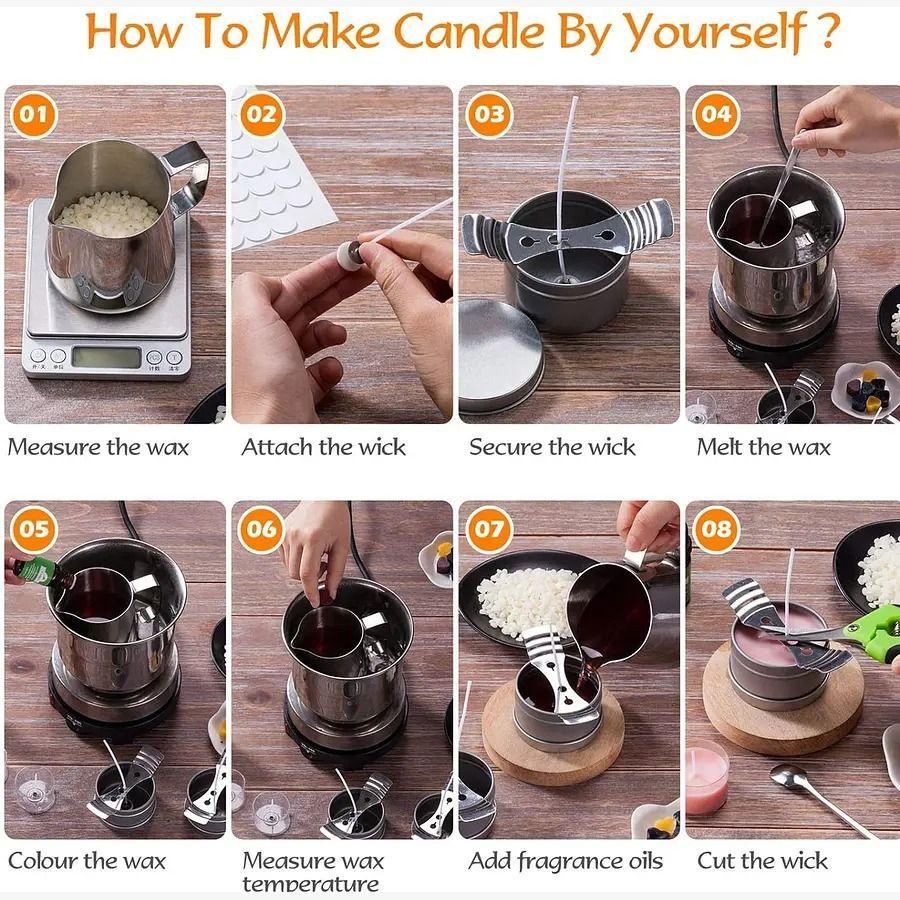 How To Make Candle By Yourself ?

01

Measure the wax

02

Attach the wick

03

Secure the wick

04

Melt the wax

05

Colour the wax

06

Measure wax temperature

07

Add fragrance oils

08

Cut the wick