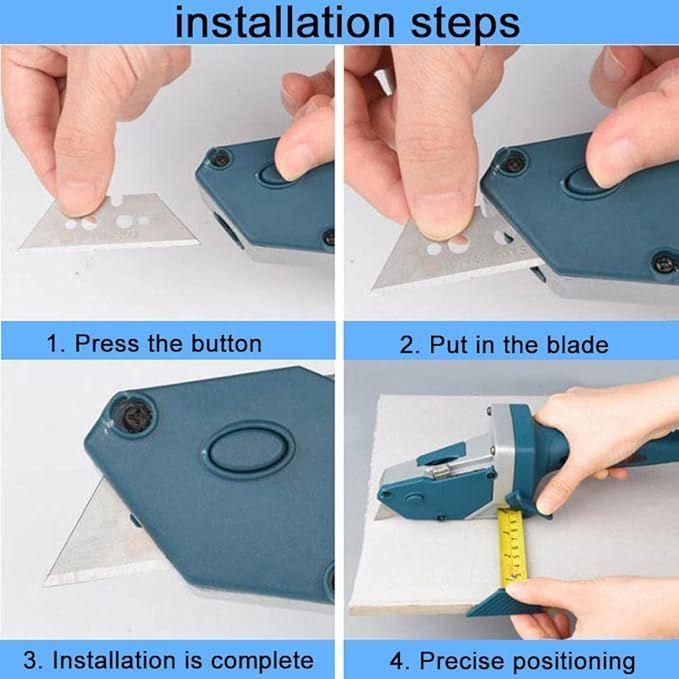 installation steps

1. Press the button

2. Put in the blade

3. Installation is complete

4. Precise positioning