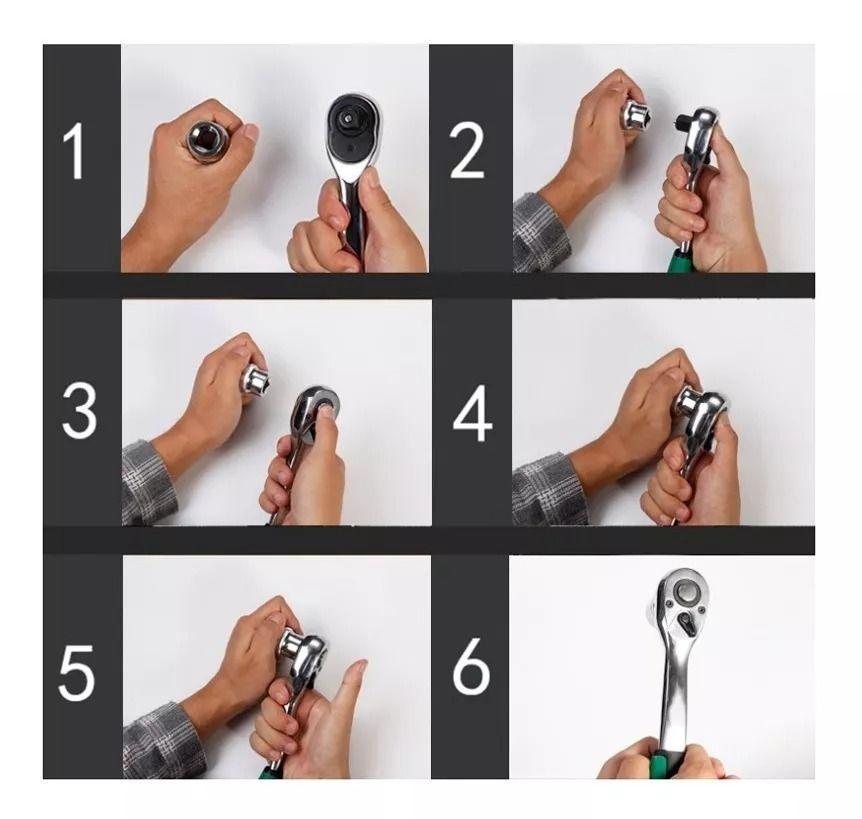 1

2

3

4

5

6