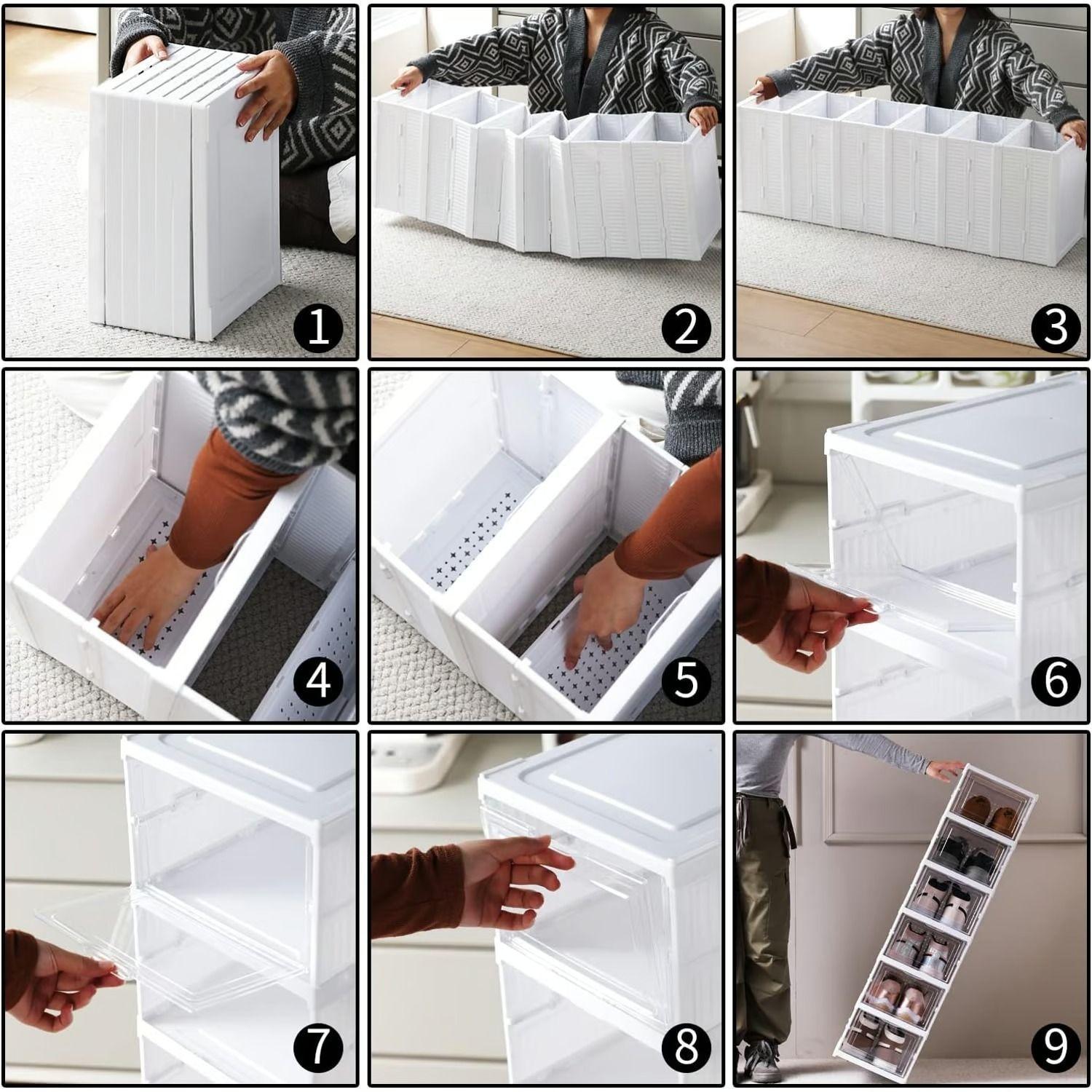 1
2
3
4
5
6
7
8
9