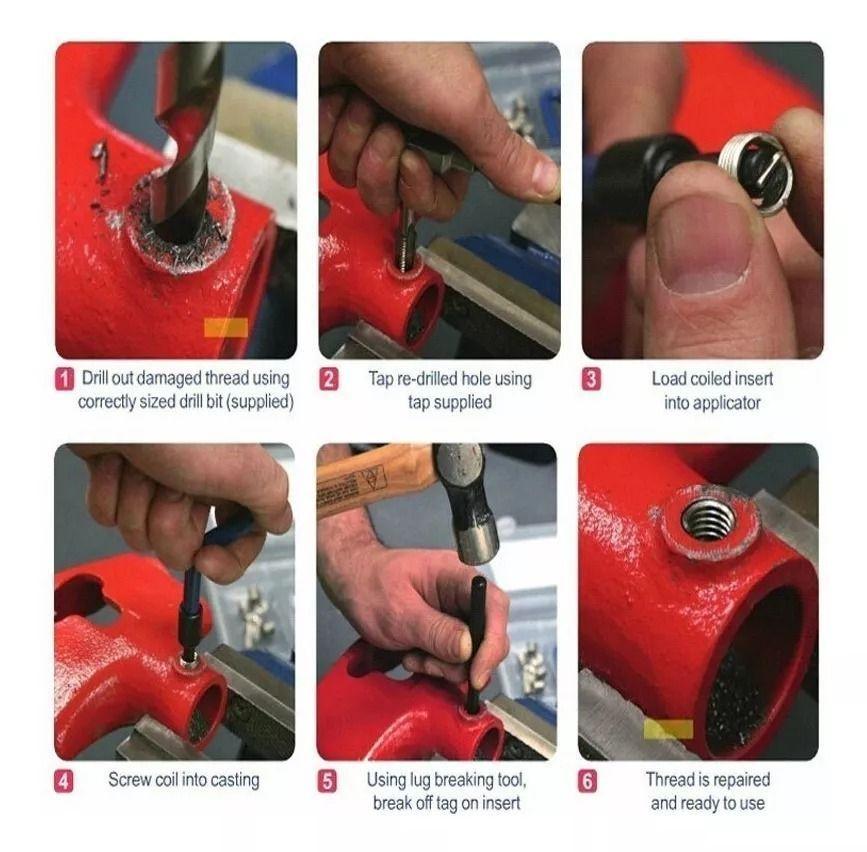 1 Drill out damaged thread using correctly sized drill bit (supplied)

2 Tap re-drilled hole using tap supplied

3 Load coiled insert into applicator

4 Screw coil into casting

5 Using lug breaking tool, break off tag on insert

6 Thread is repaired and ready to use