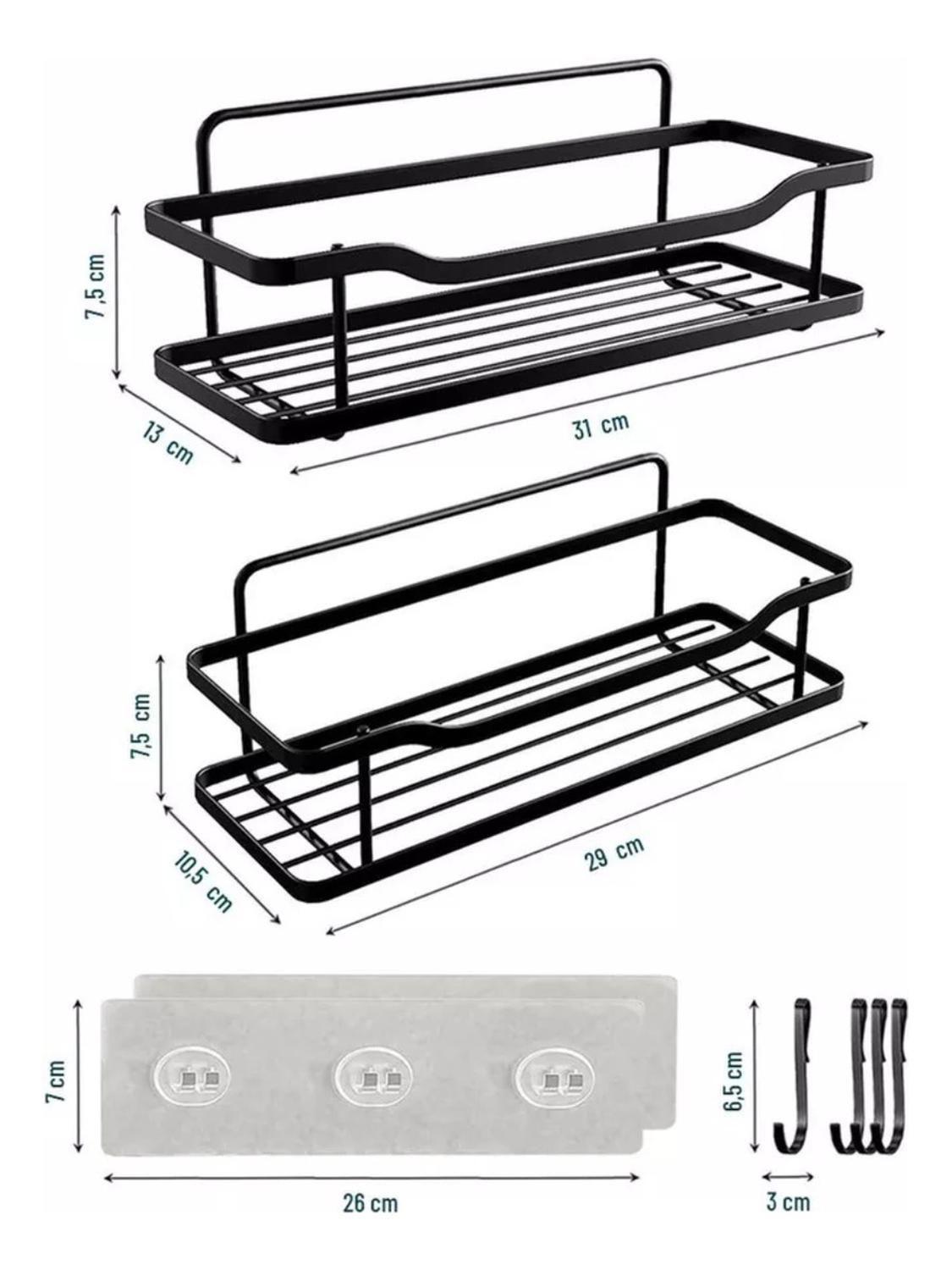 7,5 cm
13 cm
31 cm
7,5 cm
10,5 cm
29 cm
7 cm
26 cm
6,5 cm
3 cm