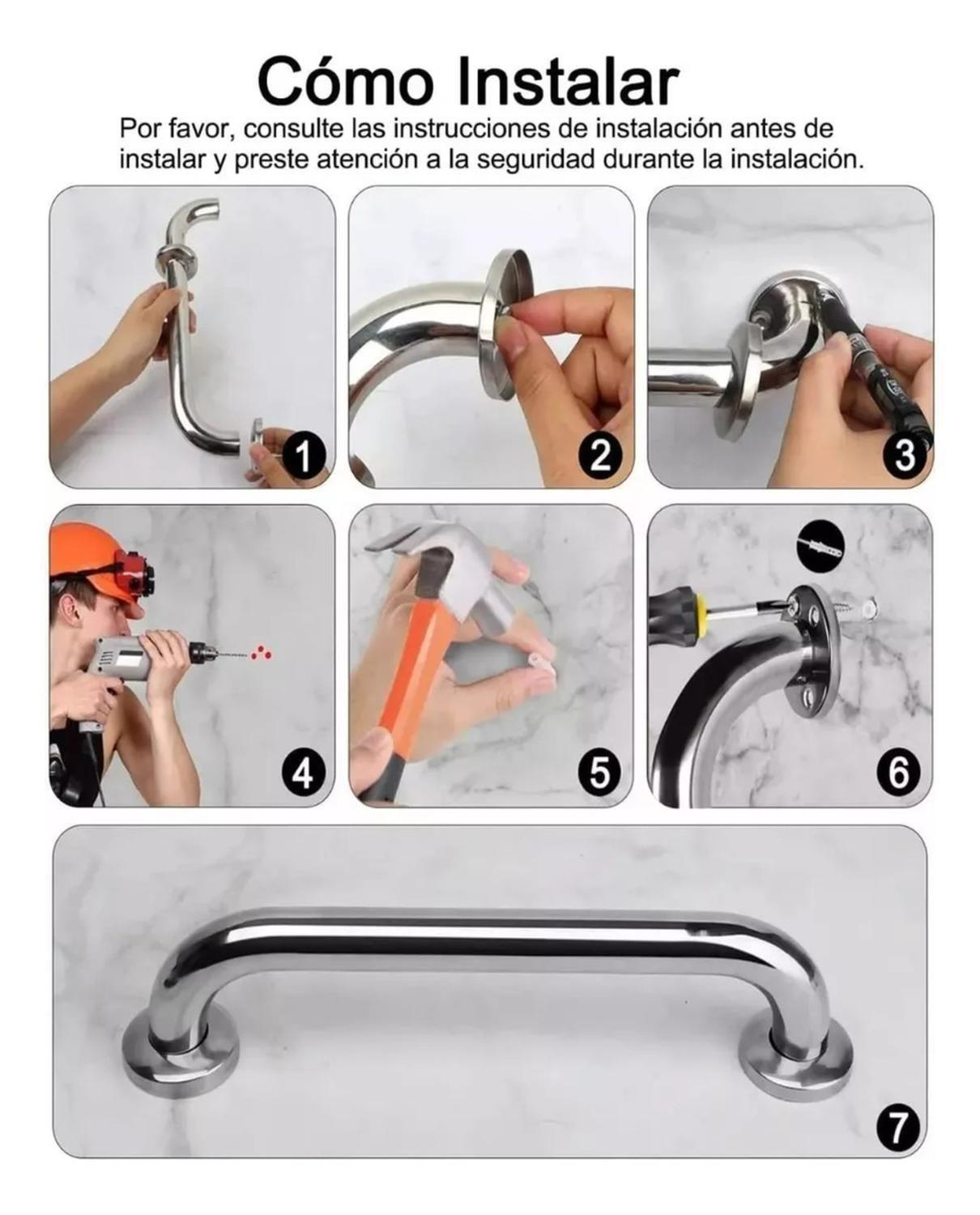 Cómo Instalar

Por favor, consulte las instrucciones de instalación antes de instalar y preste atención a la seguridad durante la instalación.

1

2

3

4

5

6

7