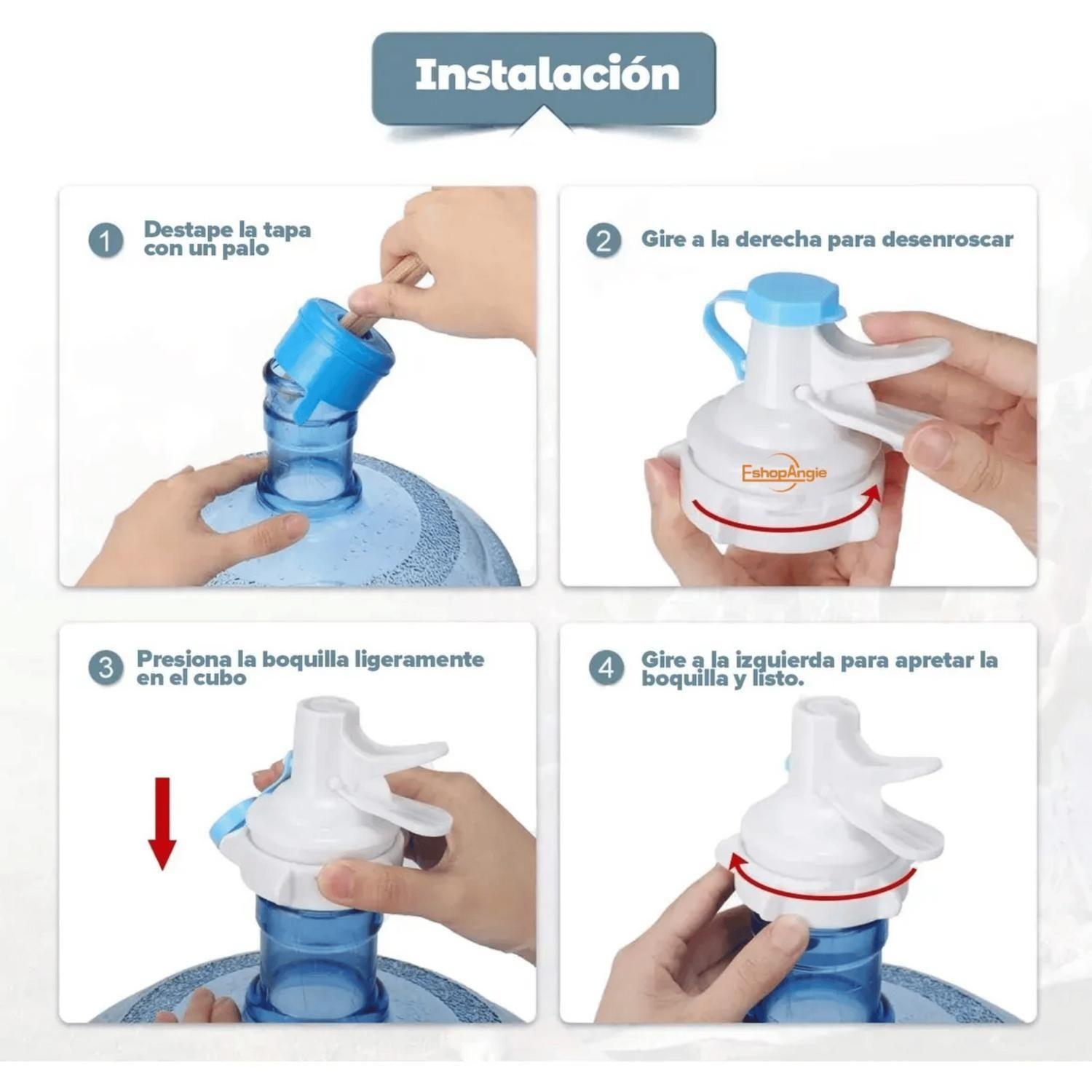 Instalación

1 Destape la tapa con un palo

2 Gire a la derecha para desenroscar

EshopAngie

3 Presiona la boquilla ligeramente en el cubo

4 Gire a la izquierda para apretar la boquilla y listo.