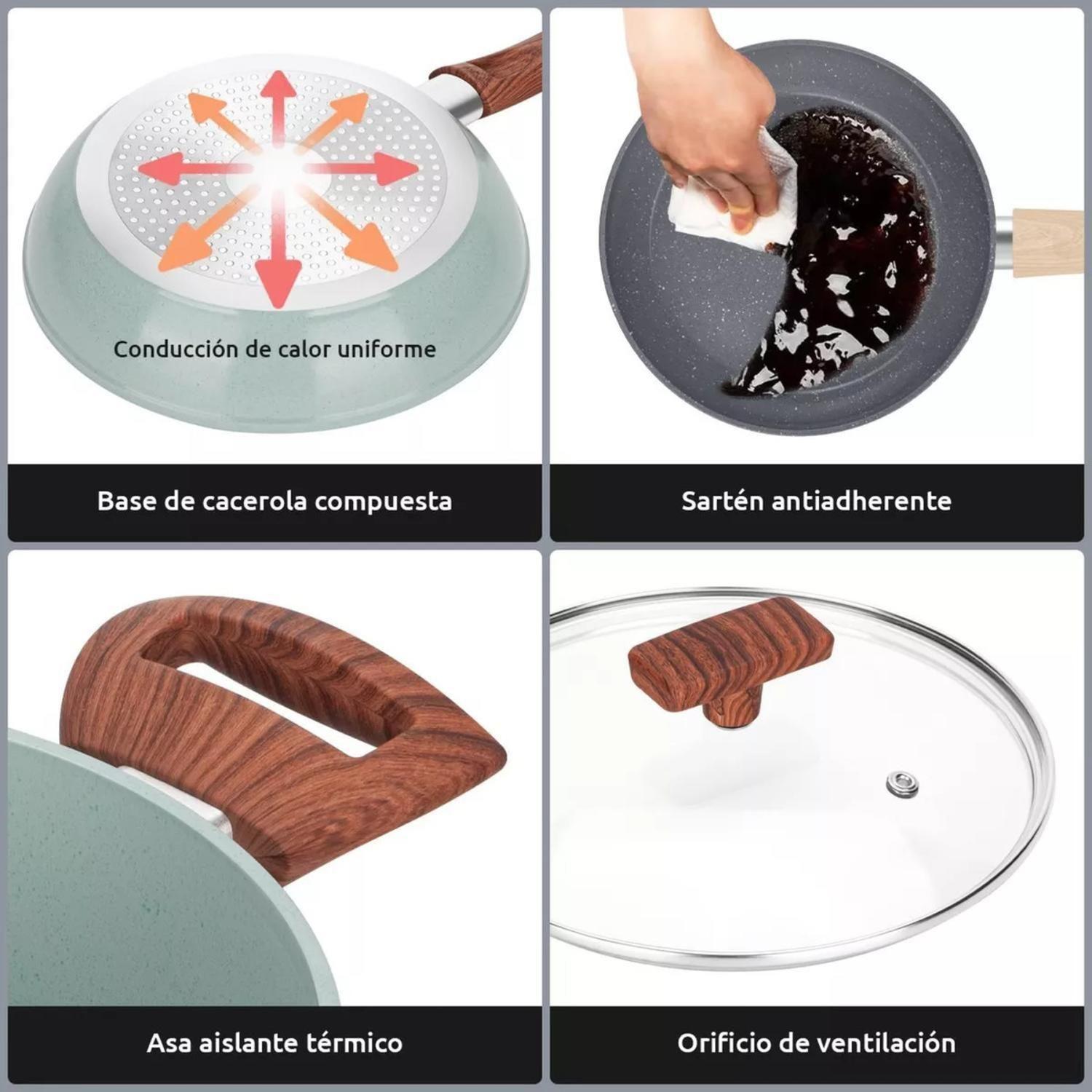 Conducción de calor uniforme

Base de cacerola compuesta

Sartén antiadherente

Asa aislante térmico

Orificio de ventilación