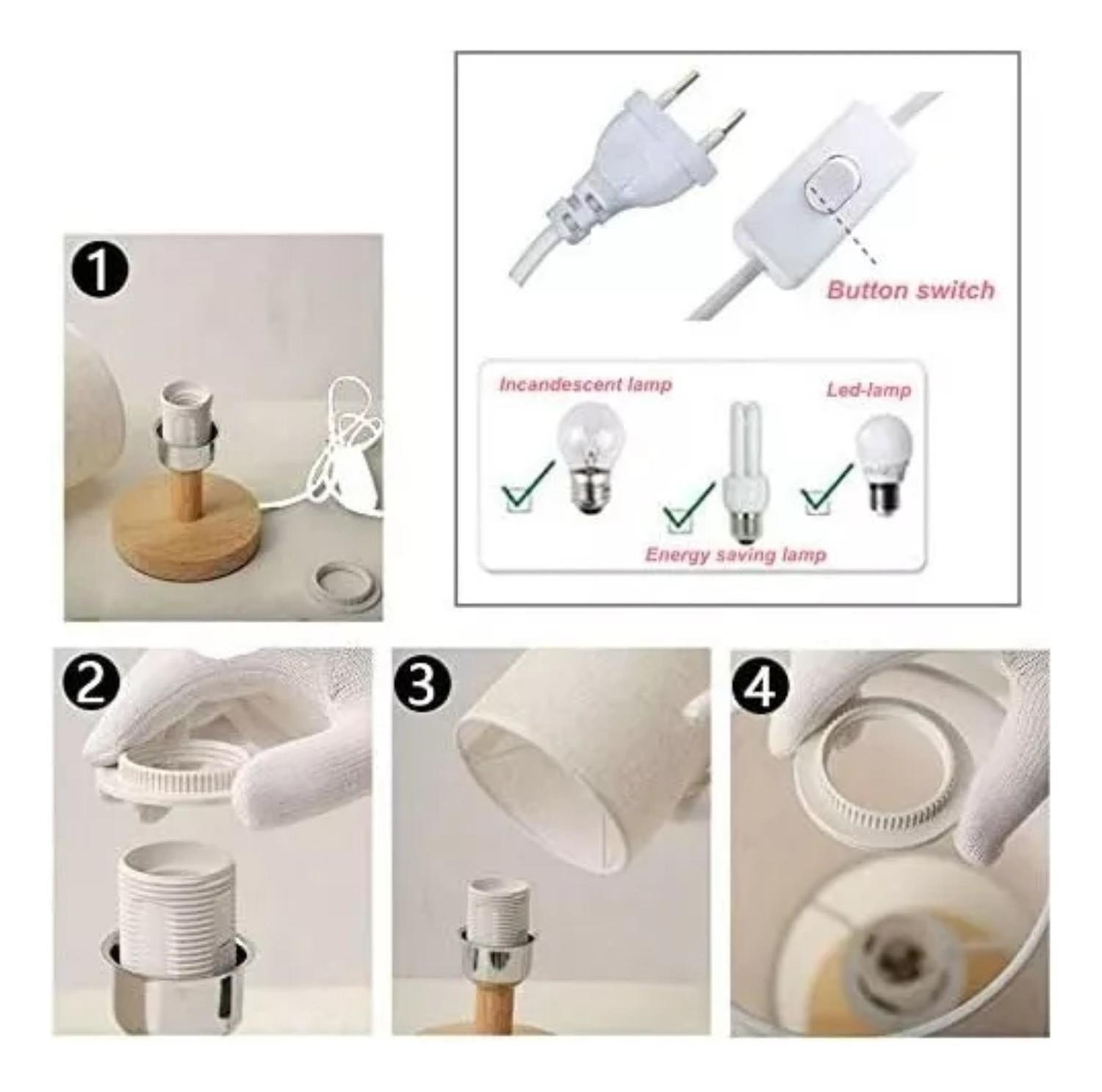 Button switch

Incandescent lamp

Led-lamp

Energy saving lamp

1

2

3

4