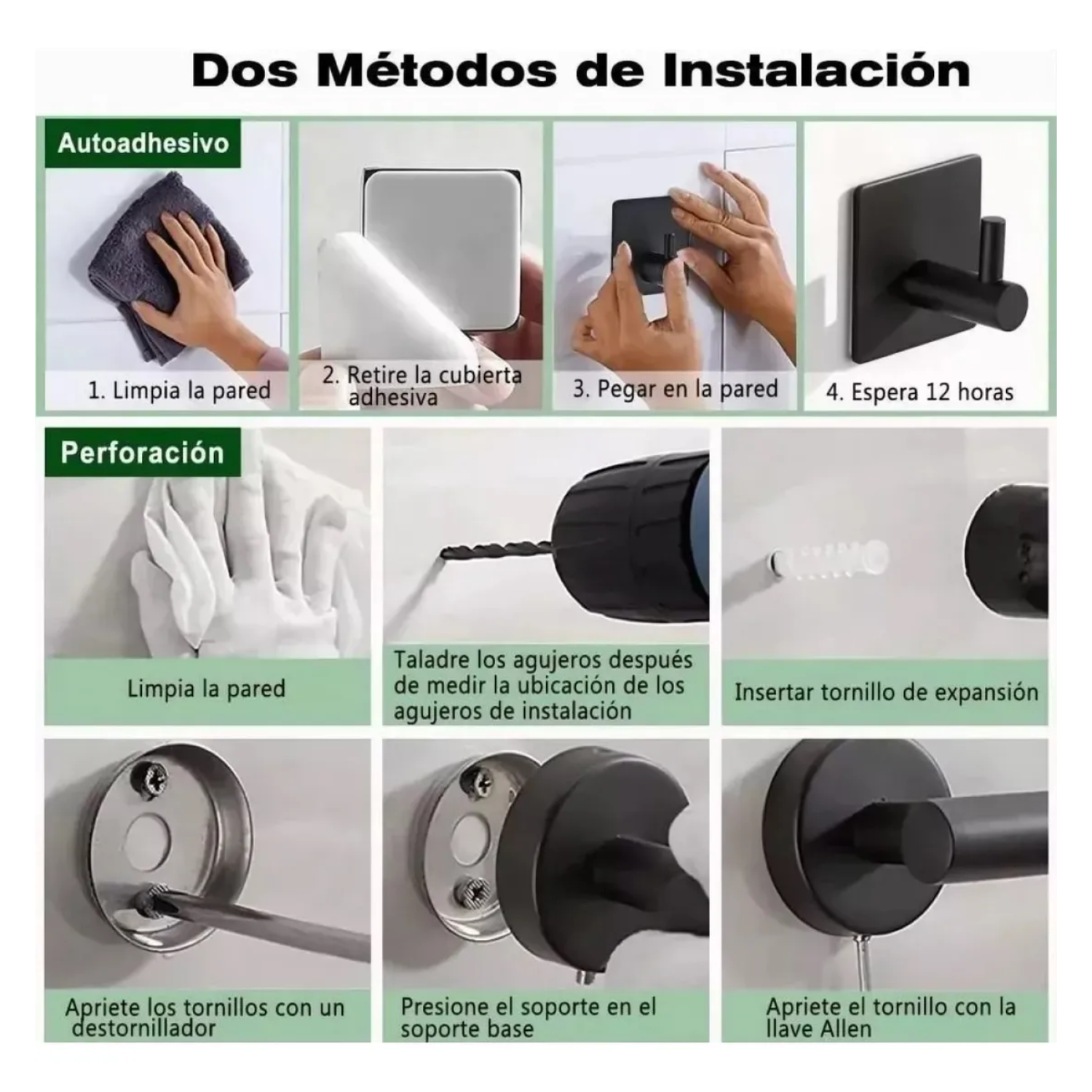 Dos Métodos de Instalación

Autoadhesivo

1. Limpia la pared

2. Retire la cubierta adhesiva

3. Pegar en la pared

4. Espera 12 horas

Perforación

Limpia la pared

Taladre los agujeros después de medir la ubicación de los agujeros de instalación

Insertar tornillo de expansión

Apriete los tornillos con un destornillador

Presione el soporte en el soporte base

Apriete el tornillo con la llave Allen