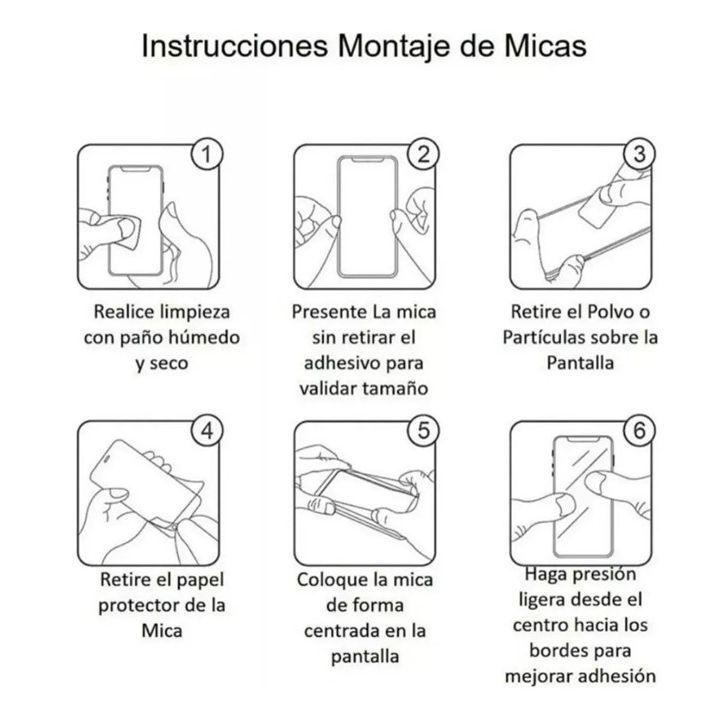 Instrucciones Montaje de Micas

1

Realice limpieza con paño húmedo y seco

2

Presente La mica sin retirar el adhesivo para validar tamaño

3

Retire el Polvo o Partículas sobre la Pantalla

4

Retire el papel protector de la Mica

5

Coloque la mica de forma centrada en la pantalla

6

Haga presión ligera desde el centro hacia los bordes para mejorar adhesión