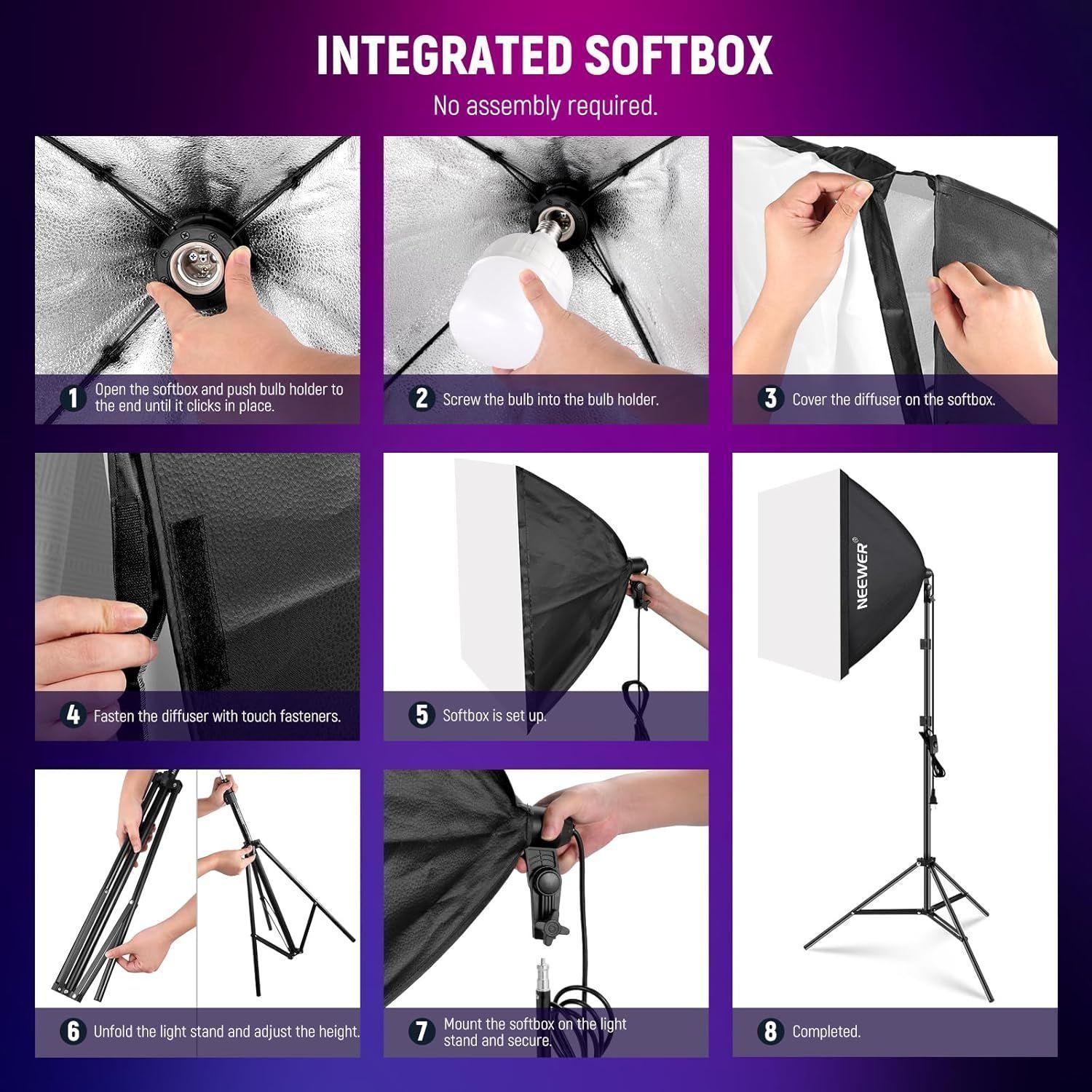 INTEGRATED SOFTBOX

No assembly required.

1 Open the softbox and push bulb holder to the end until it clicks in place.

2 Screw the bulb into the bulb holder.

3 Cover the diffuser on the softbox.

4 Fasten the diffuser with touch fasteners.

5 Softbox is set up.

NEEWER®

6 Unfold the light stand and adjust the height.

7 Mount the softbox on the light stand and secure.

8 Completed.