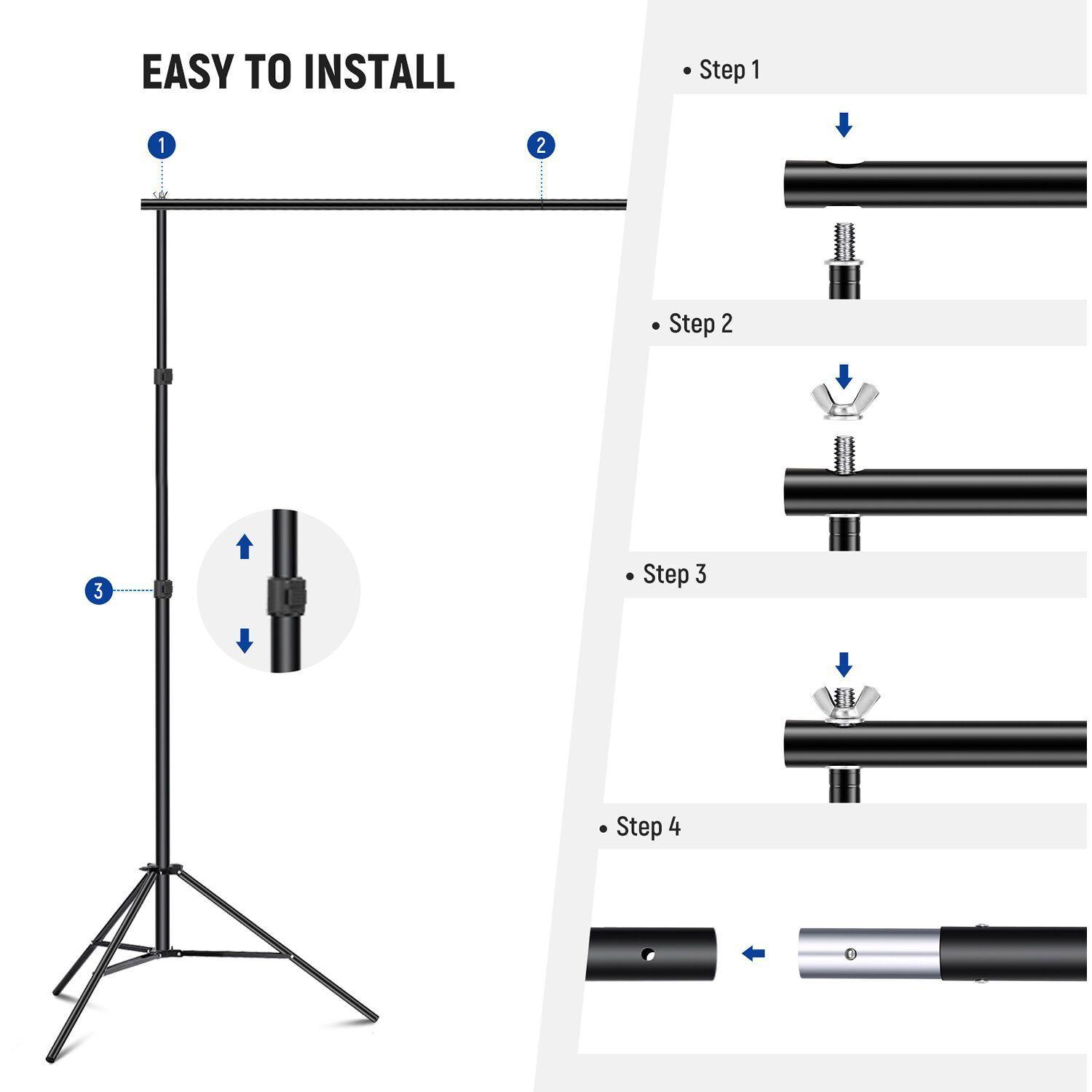 EASY TO INSTALL

1

2

3

• Step 1

• Step 2

• Step 3

• Step 4