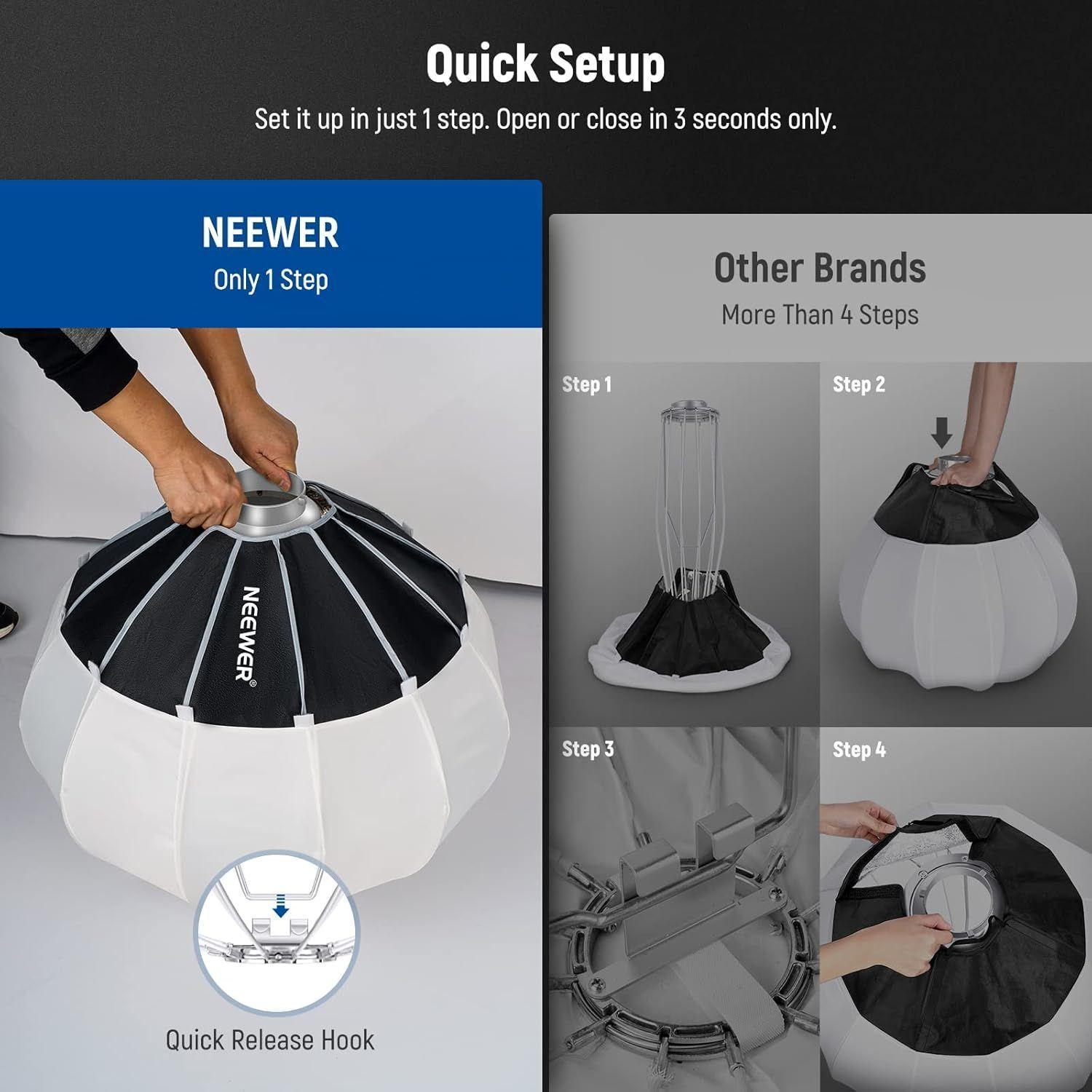 Quick Setup
Set it up in just 1 step. Open or close in 3 seconds only.

NEEWER
Only 1 Step

NEEWER®

Quick Release Hook

Other Brands
More Than 4 Steps

Step 1

Step 2

Step 3

Step 4