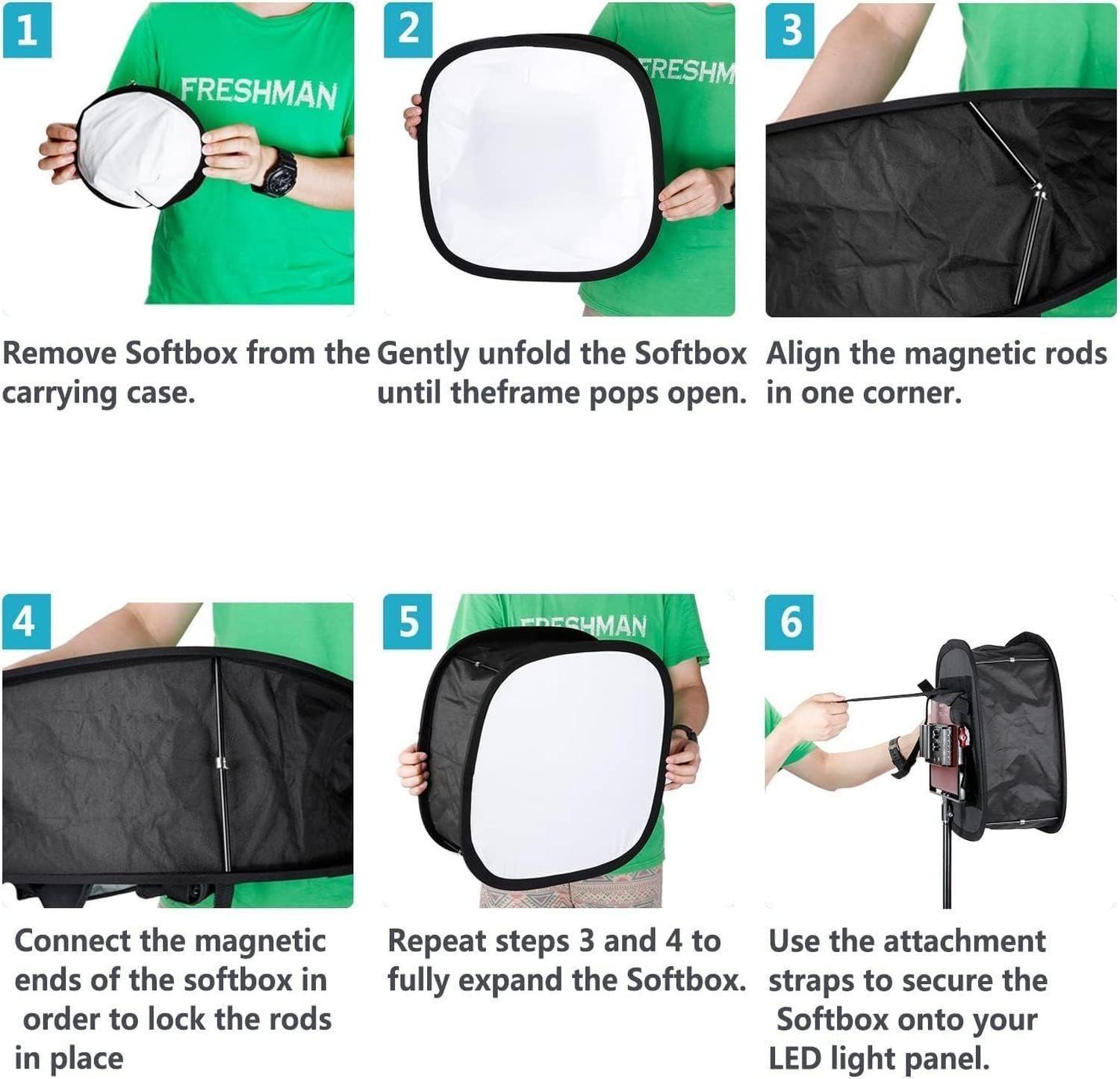 1

FRESHMAN

Remove Softbox from the carrying case.

2

FRESHM

Gently unfold the Softbox until theframe pops open.

3

Align the magnetic rods in one corner.

4

Connect the magnetic ends of the softbox in order to lock the rods in place

5

FRESHMAN

Repeat steps 3 and 4 to fully expand the Softbox.

6

Use the attachment straps to secure the Softbox onto your LED light panel.