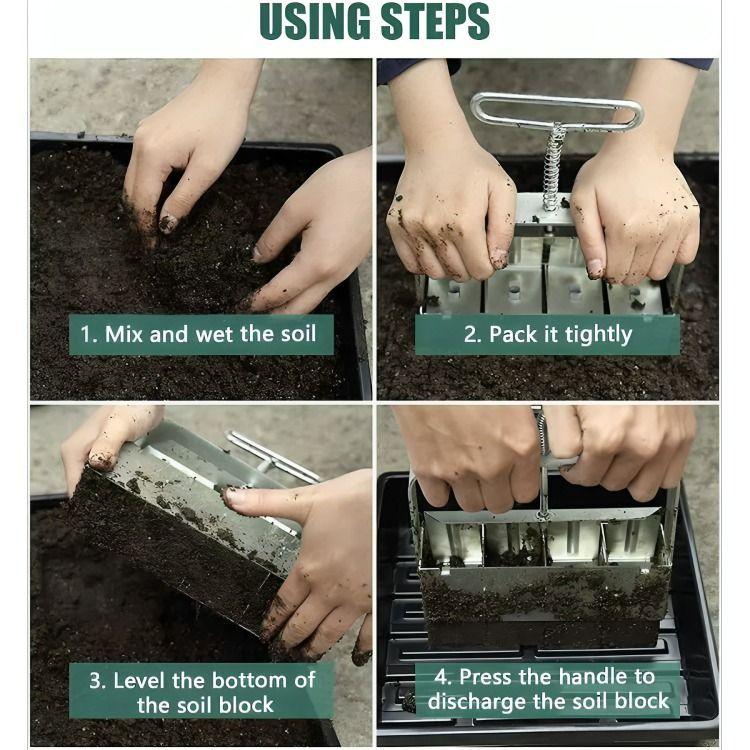 USING STEPS

1. Mix and wet the soil

2. Pack it tightly

3. Level the bottom of the soil block

4. Press the handle to discharge the soil block