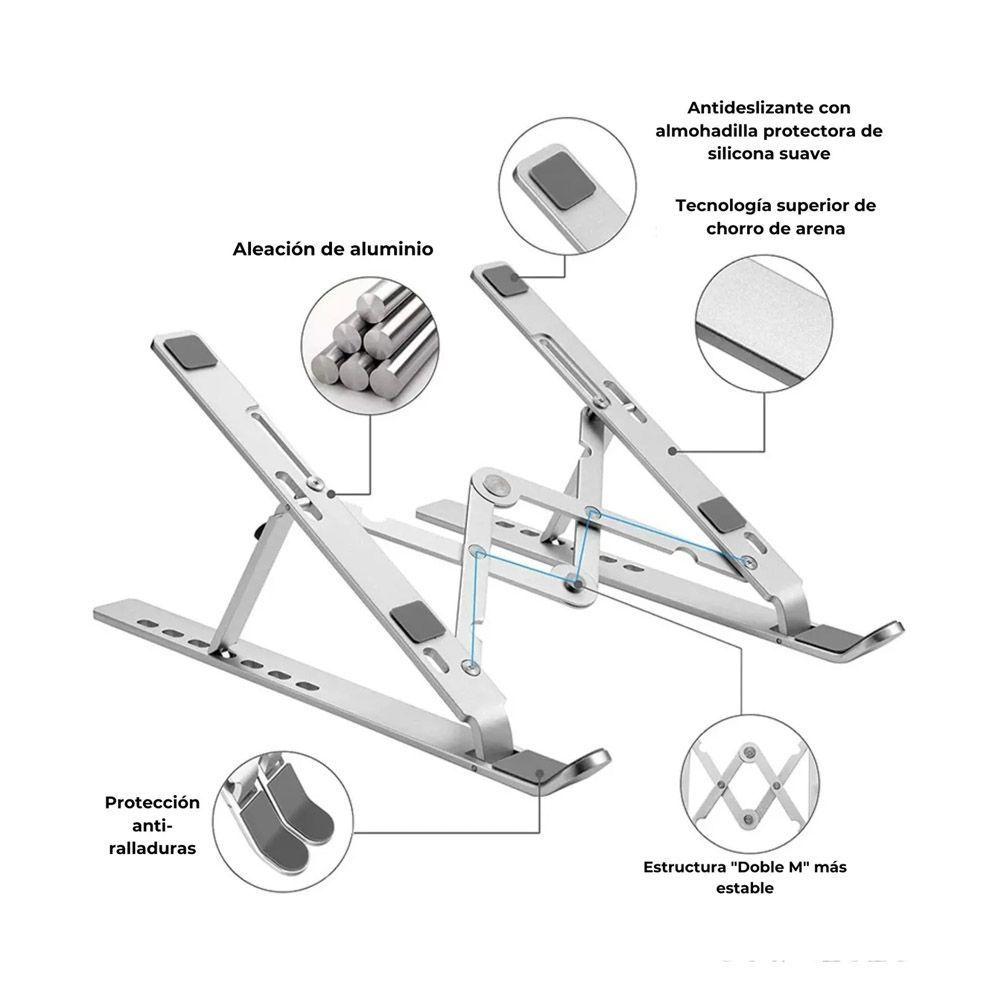 Antideslizante con almohadilla protectora de silicona suave

Tecnología superior de chorro de arena

Aleación de aluminio

Protección anti-ralladuras

Estructura "Doble M" más estable