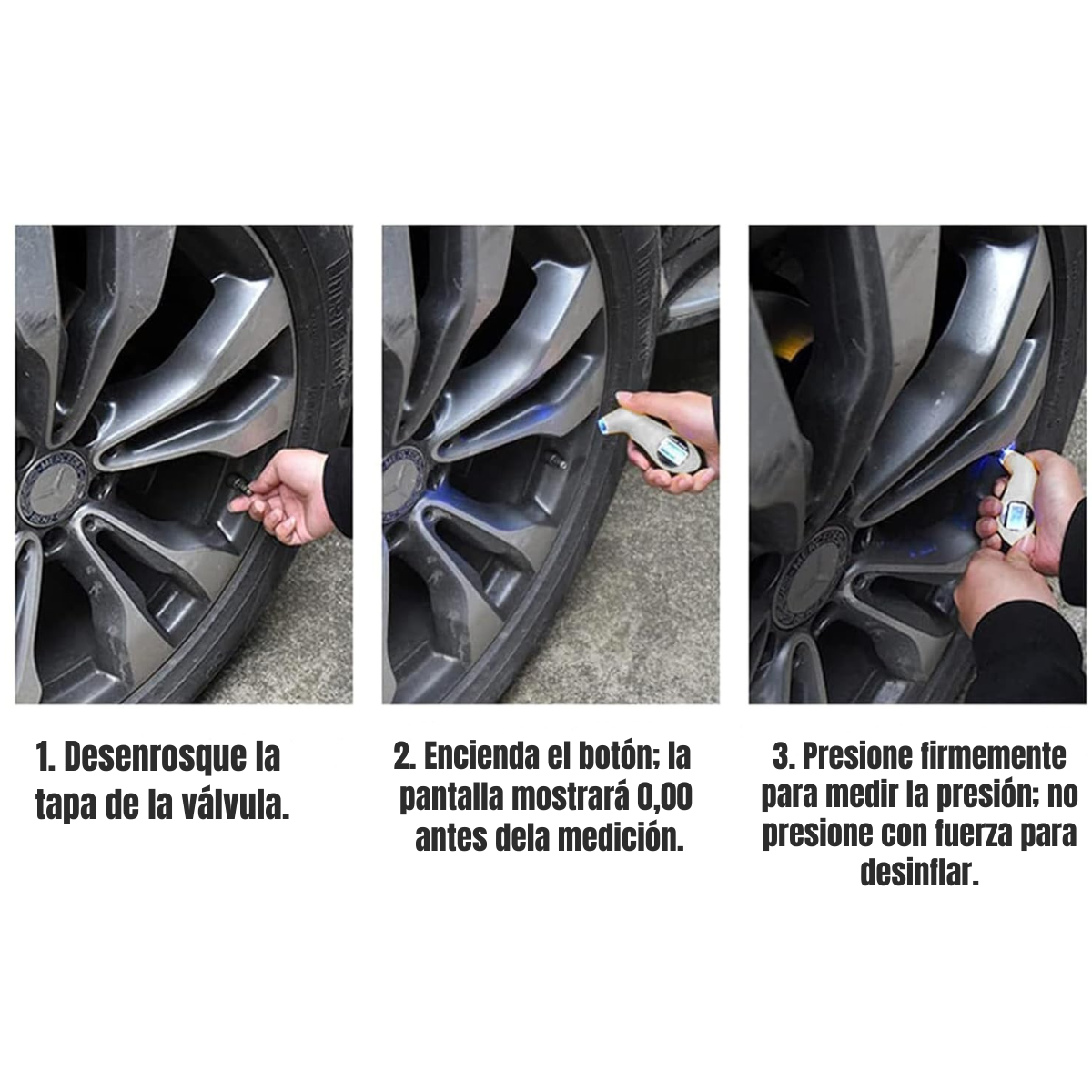 1. Desenrosque la tapa de la válvula.

2. Encienda el botón; la pantalla mostrará 0,00 antes dela medición.

3. Presione firmemente para medir la presión; no presione con fuerza para desinflar.