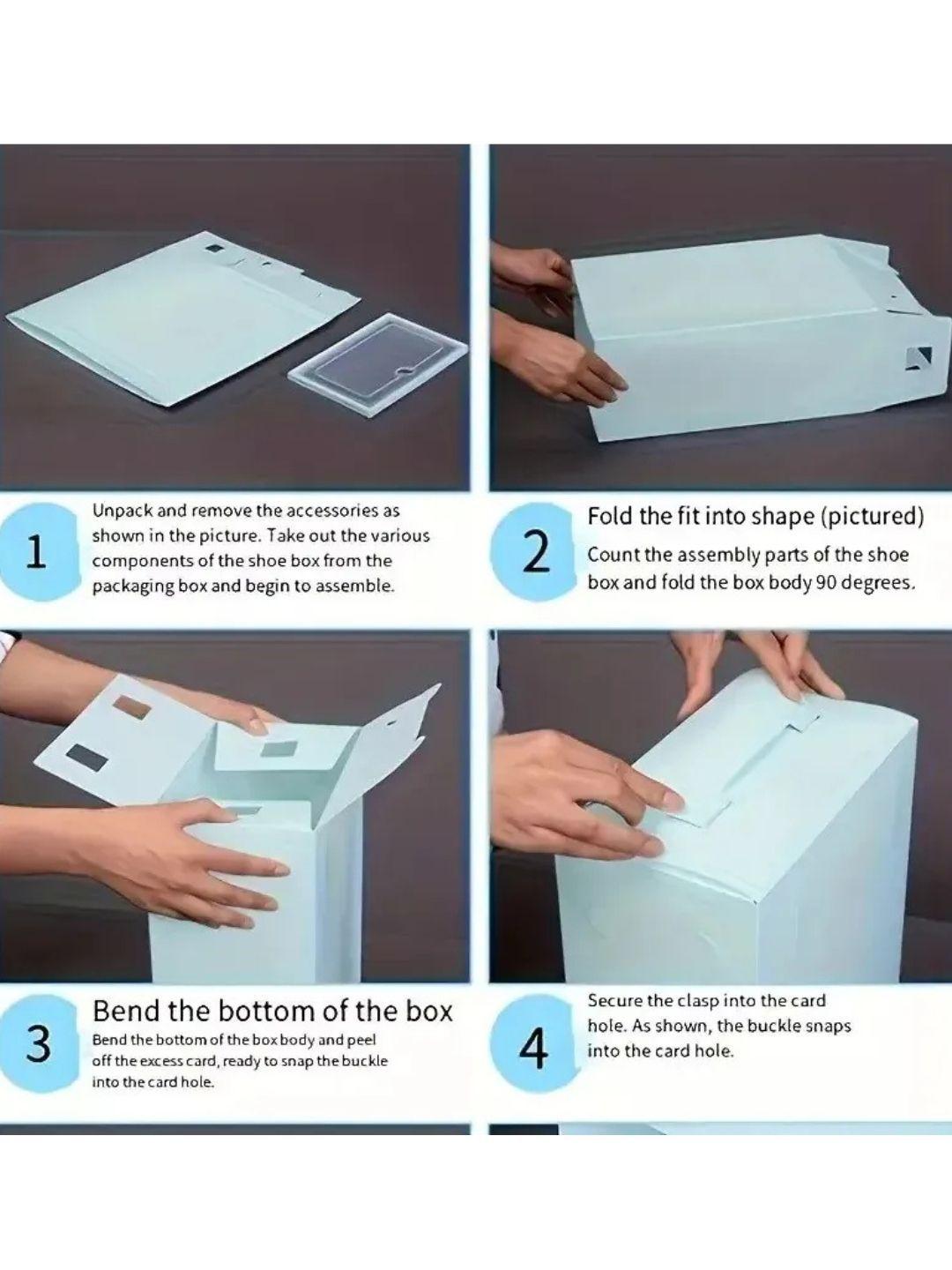 1

Unpack and remove the accessories as shown in the picture. Take out the various components of the shoe box from the packaging box and begin to assemble.

2

Fold the fit into shape (pictured)

Count the assembly parts of the shoe box and fold the box body 90 degrees.

3

Bend the bottom of the box

Bend the bottom of the box body and peel off the excess card, ready to snap the buckle into the card hole.

4

Secure the clasp into the card hole. As shown, the buckle snaps into the card hole.