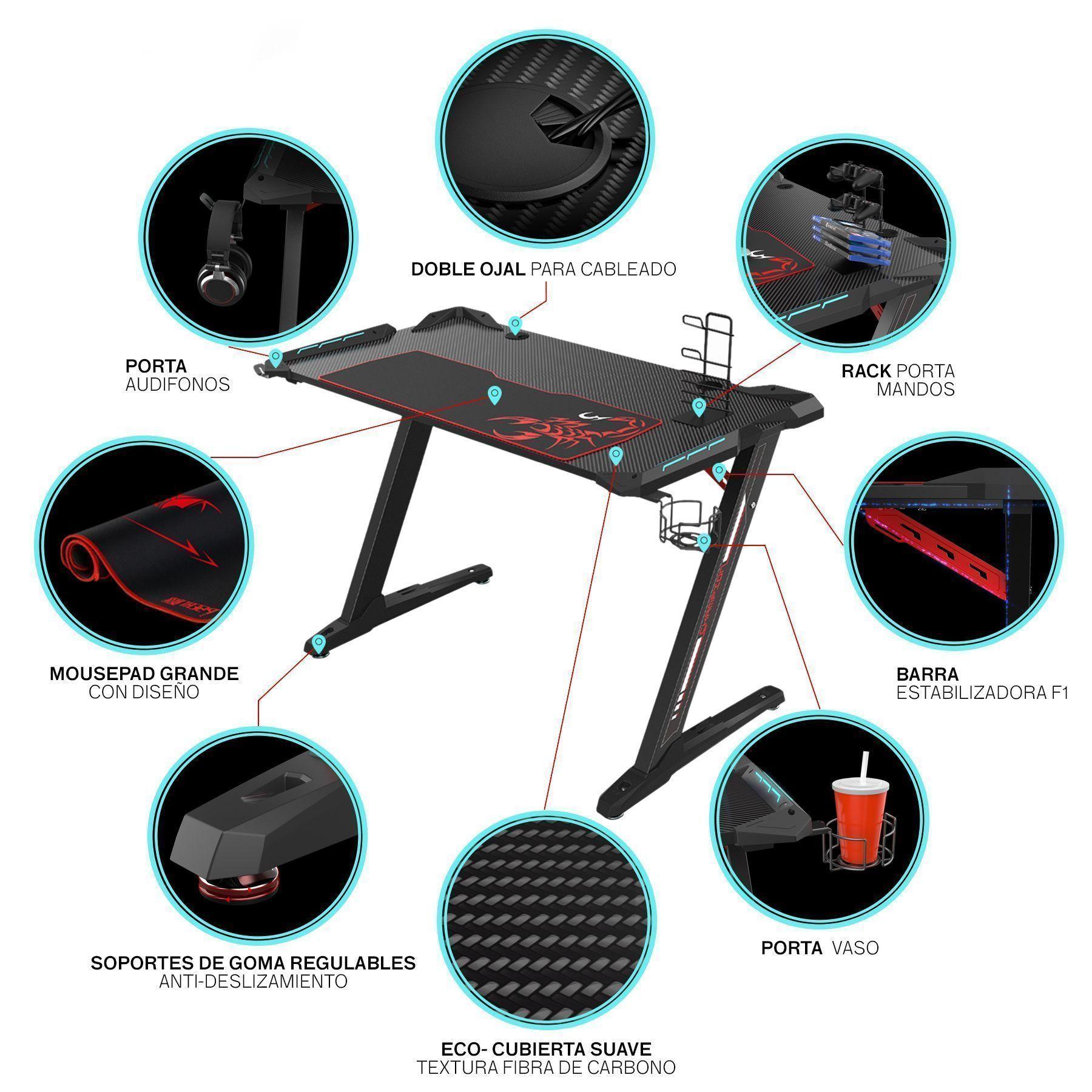 DOBLE OJAL PARA CABLEADO

PORTA
AUDIFONOS

RACK PORTA
MANDOS

MOUSEPAD GRANDE
CON DISEÑO

BARRA
ESTABILIZADORA F1

SOPORTES DE GOMA REGULABLES
ANTI-DESLIZAMIENTO

PORTA VASO

ECO- CUBIERTA SUAVE
TEXTURA FIBRA DE CARBONO