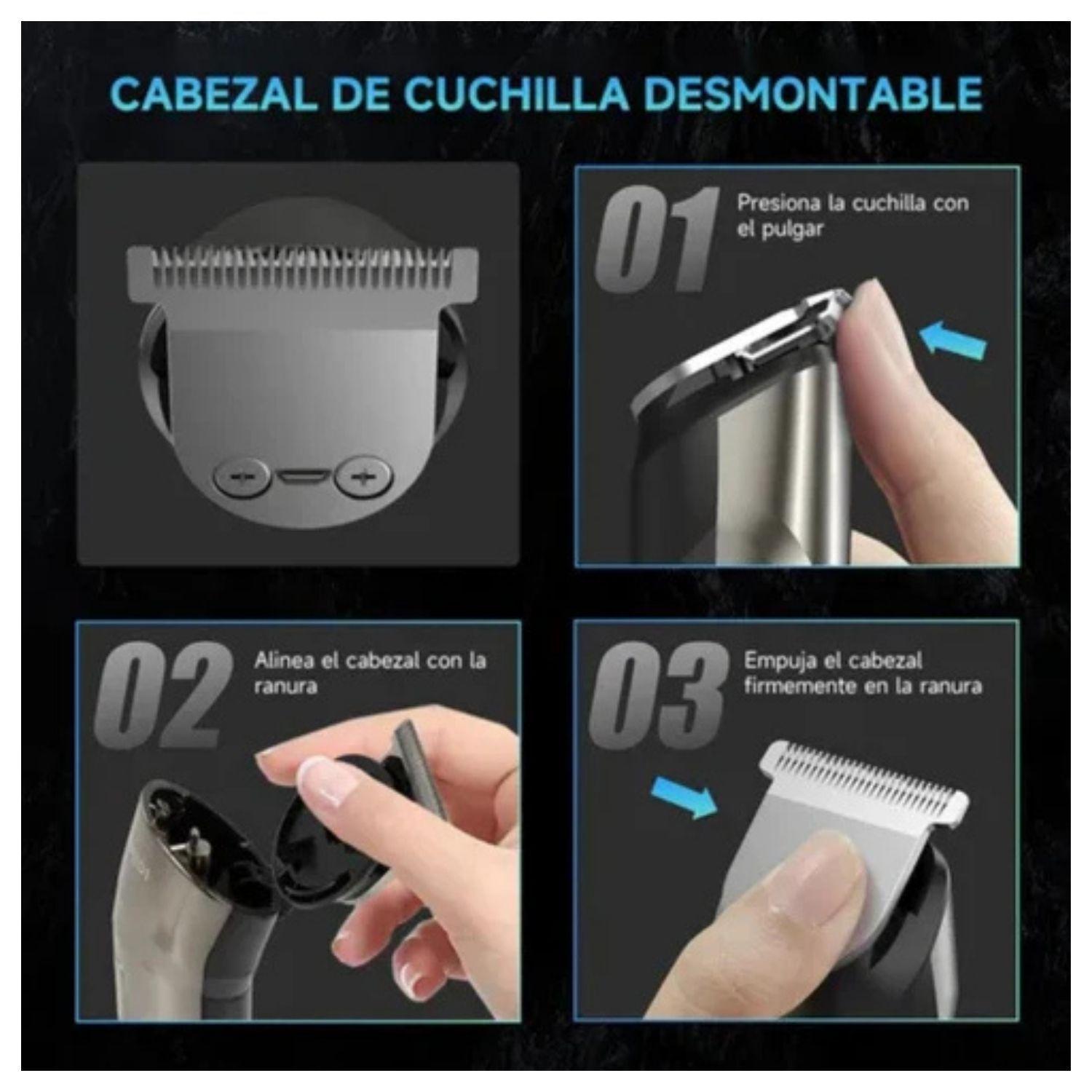 CABEZAL DE CUCHILLA DESMONTABLE

01 Presiona la cuchilla con el pulgar

02 Alinea el cabezal con la ranura

03 Empuja el cabezal firmemente en la ranura