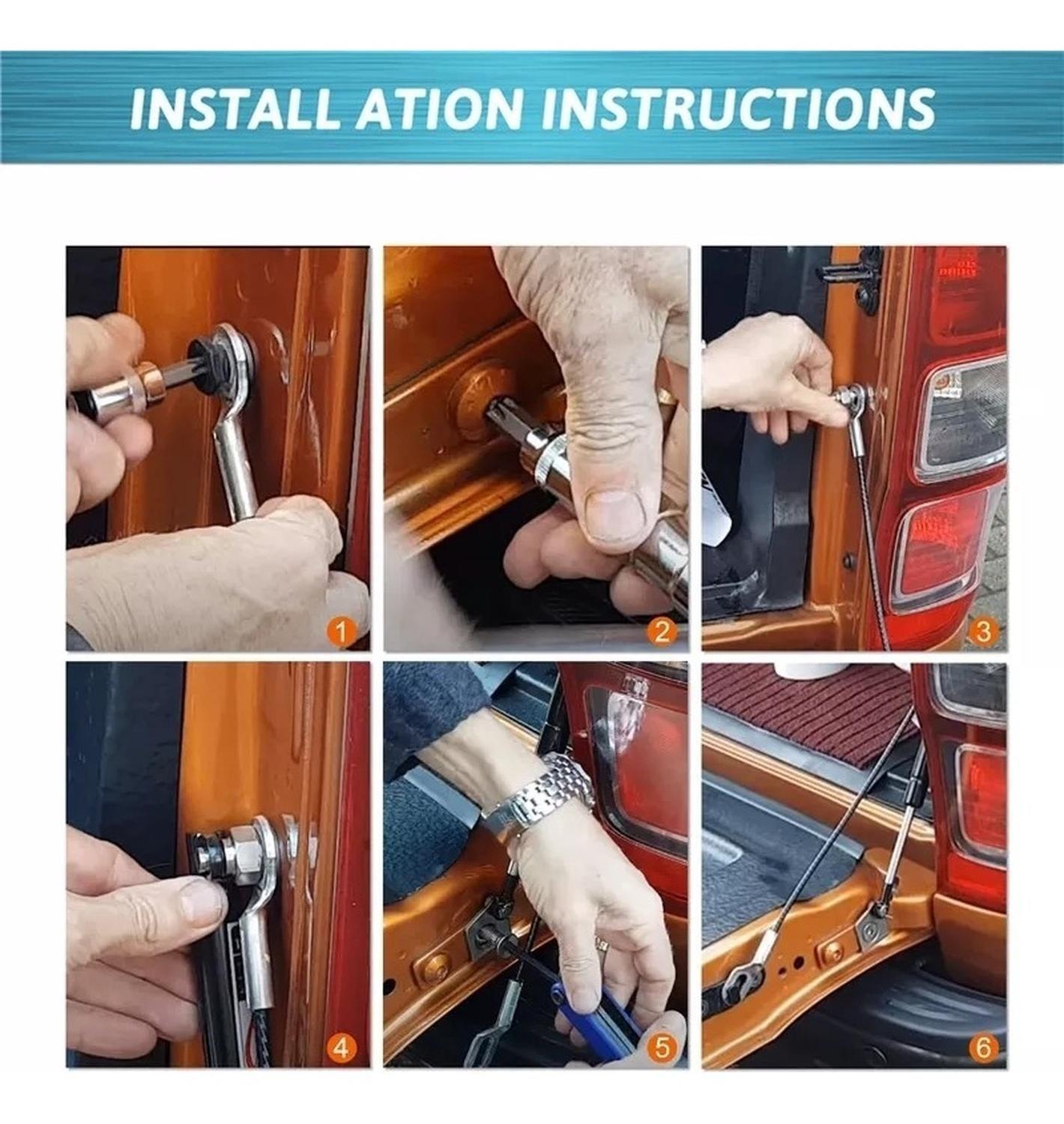 INSTALL ATION INSTRUCTIONS

1

2

3

4

5

6