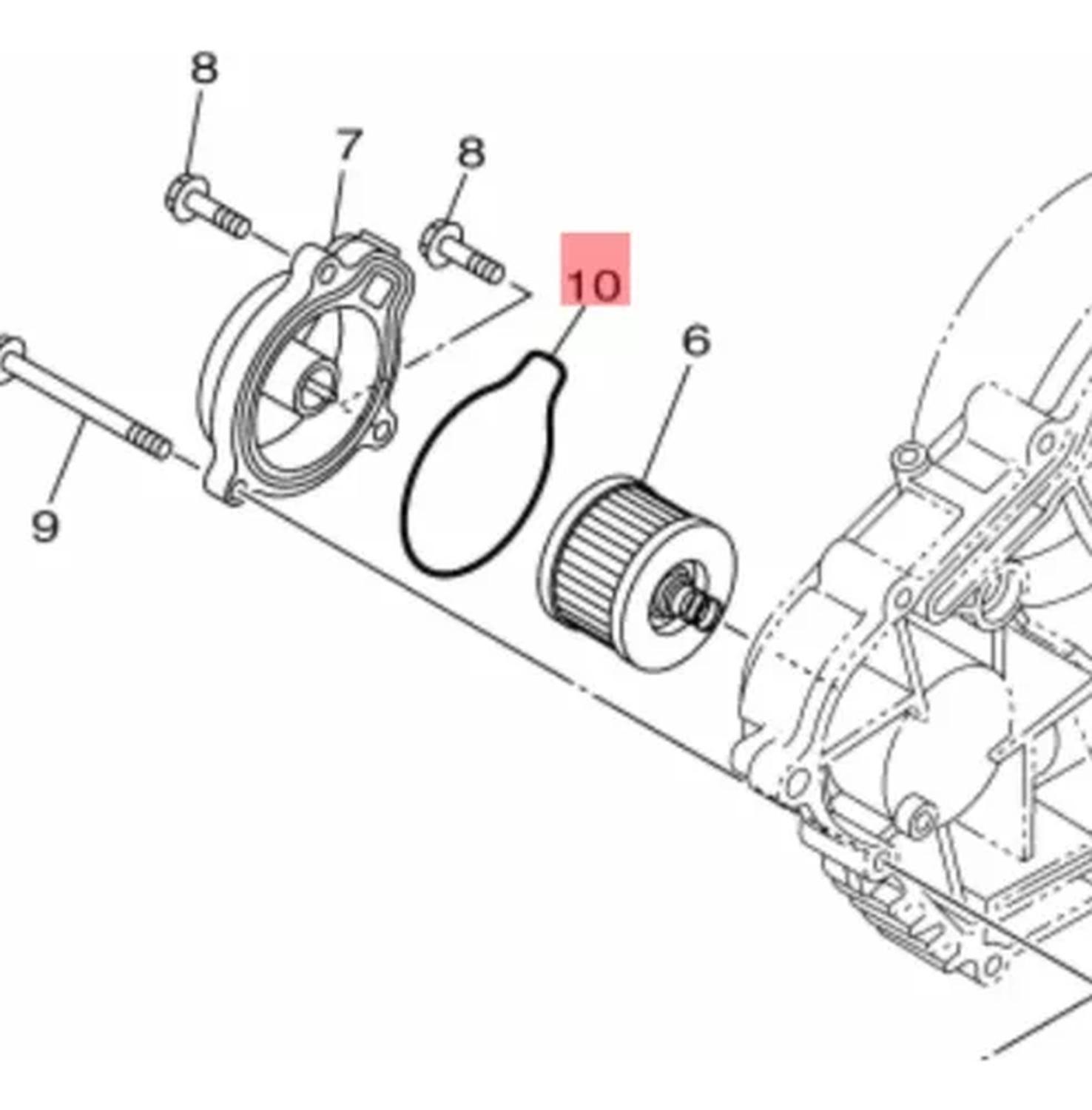 8
7
8
10
6
9