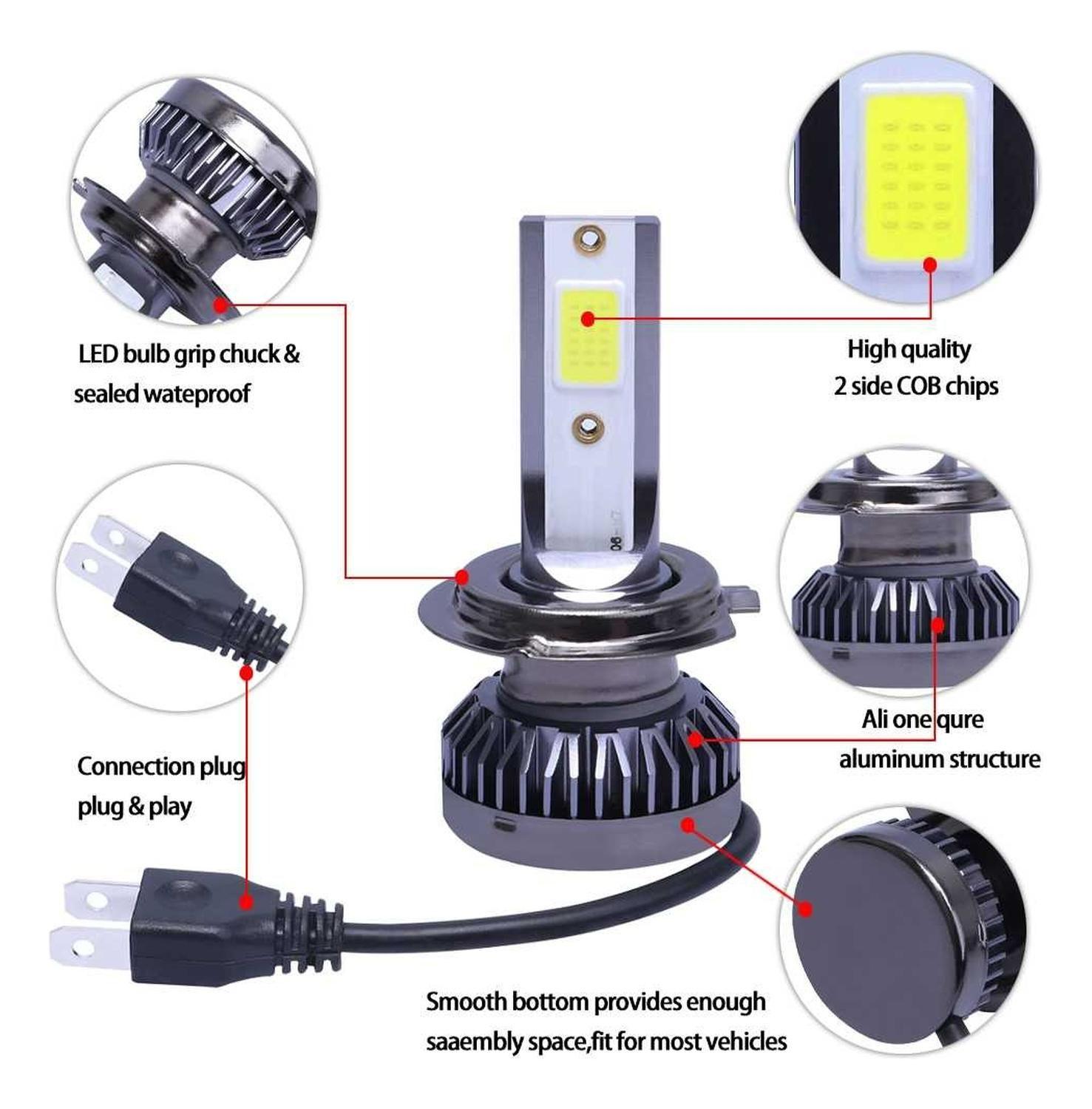 LED bulb grip chuck & sealed wateproof

High quality 2 side COB chips

Connection plug plug & play

Ali one qure aluminum structure

Smooth bottom provides enough saaembly space,fit for most vehicles