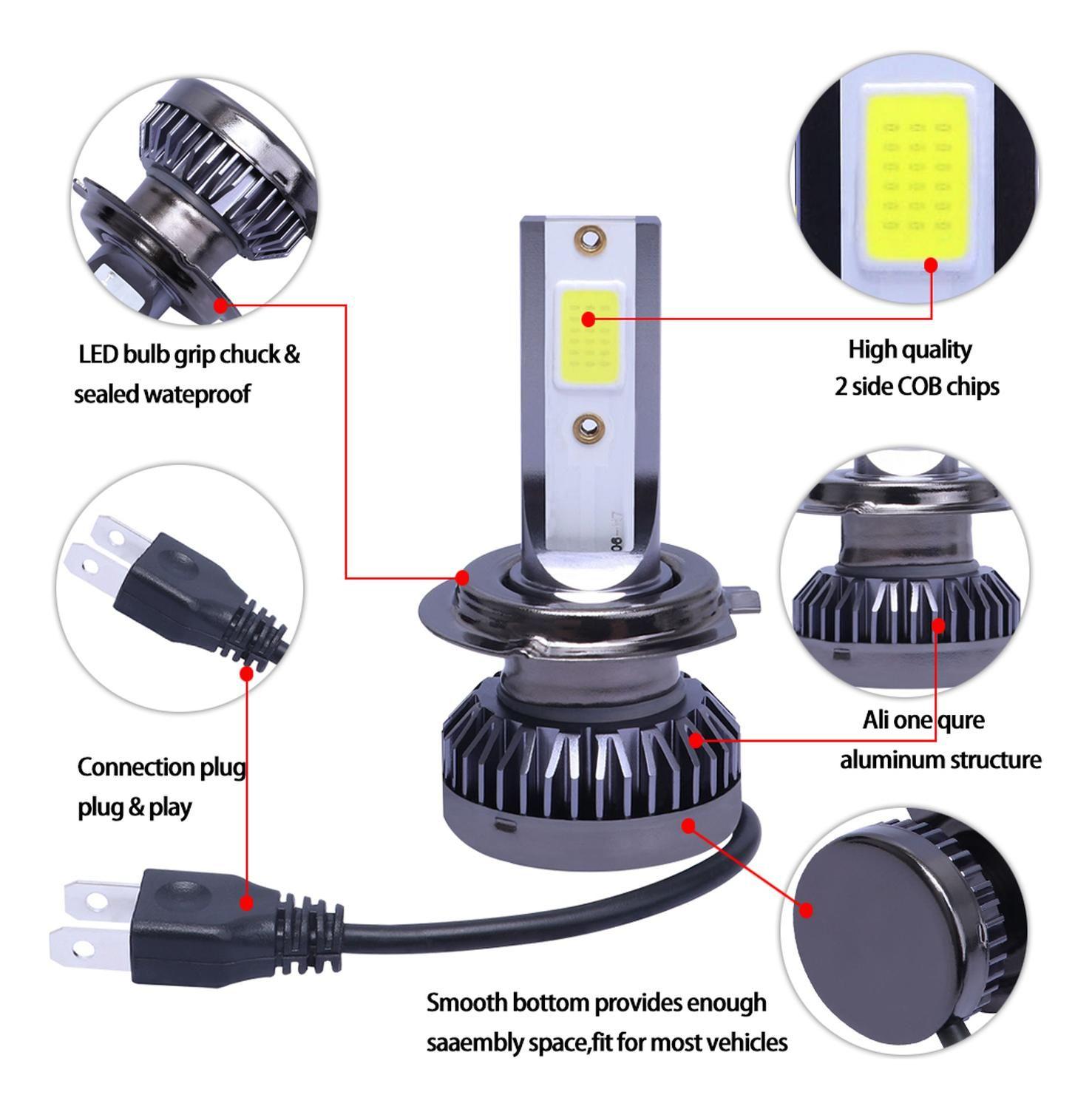 LED bulb grip chuck &
sealed wateproof

High quality
2 side COB chips

Connection plug
plug & play

Ali one qure
aluminum structure

Smooth bottom provides enough
saaembly space,fit for most vehicles