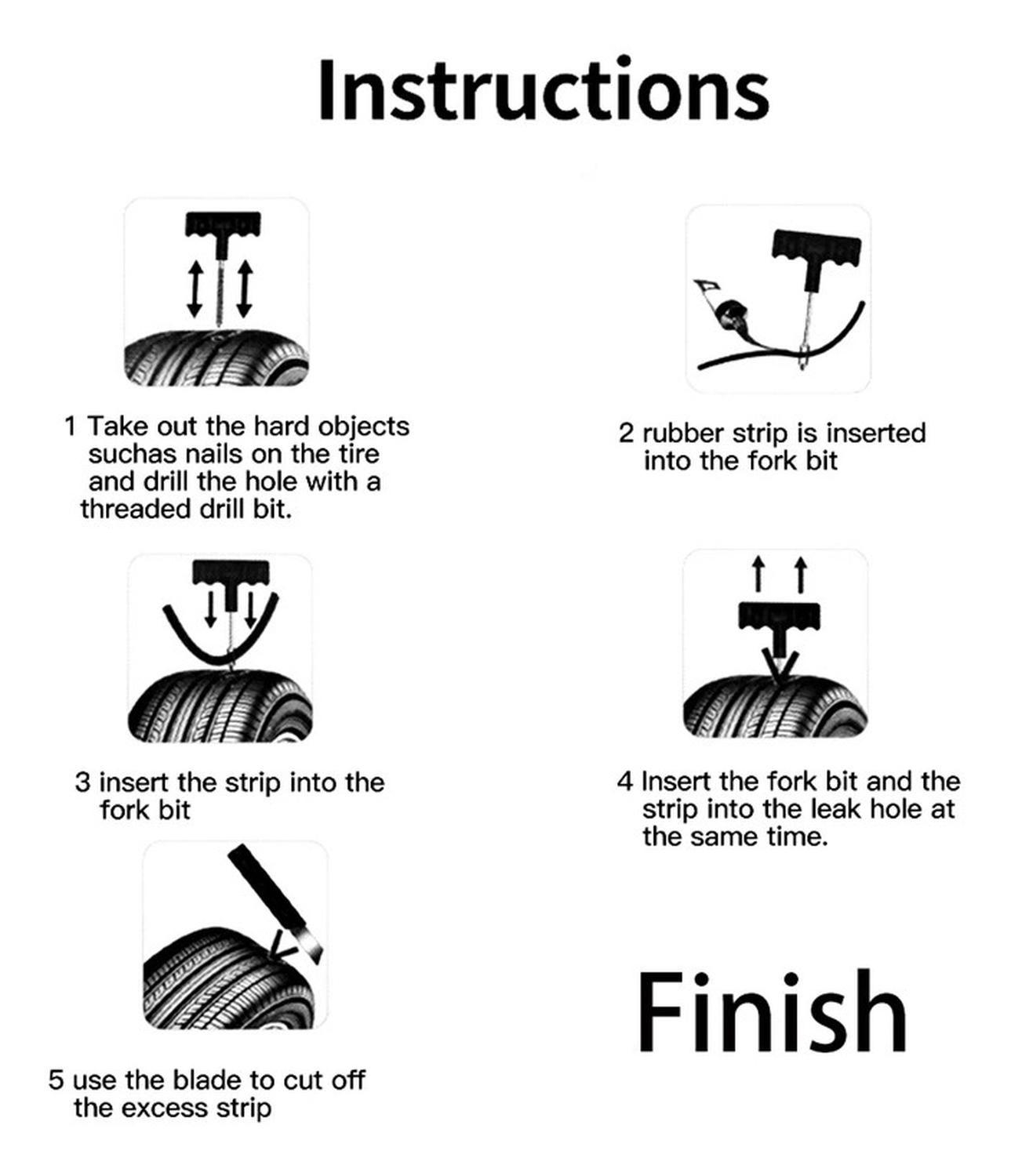 Instructions

1 Take out the hard objects suchas nails on the tire and drill the hole with a threaded drill bit.

2 rubber strip is inserted into the fork bit

3 insert the strip into the fork bit

4 Insert the fork bit and the strip into the leak hole at the same time.

5 use the blade to cut off the excess strip

Finish