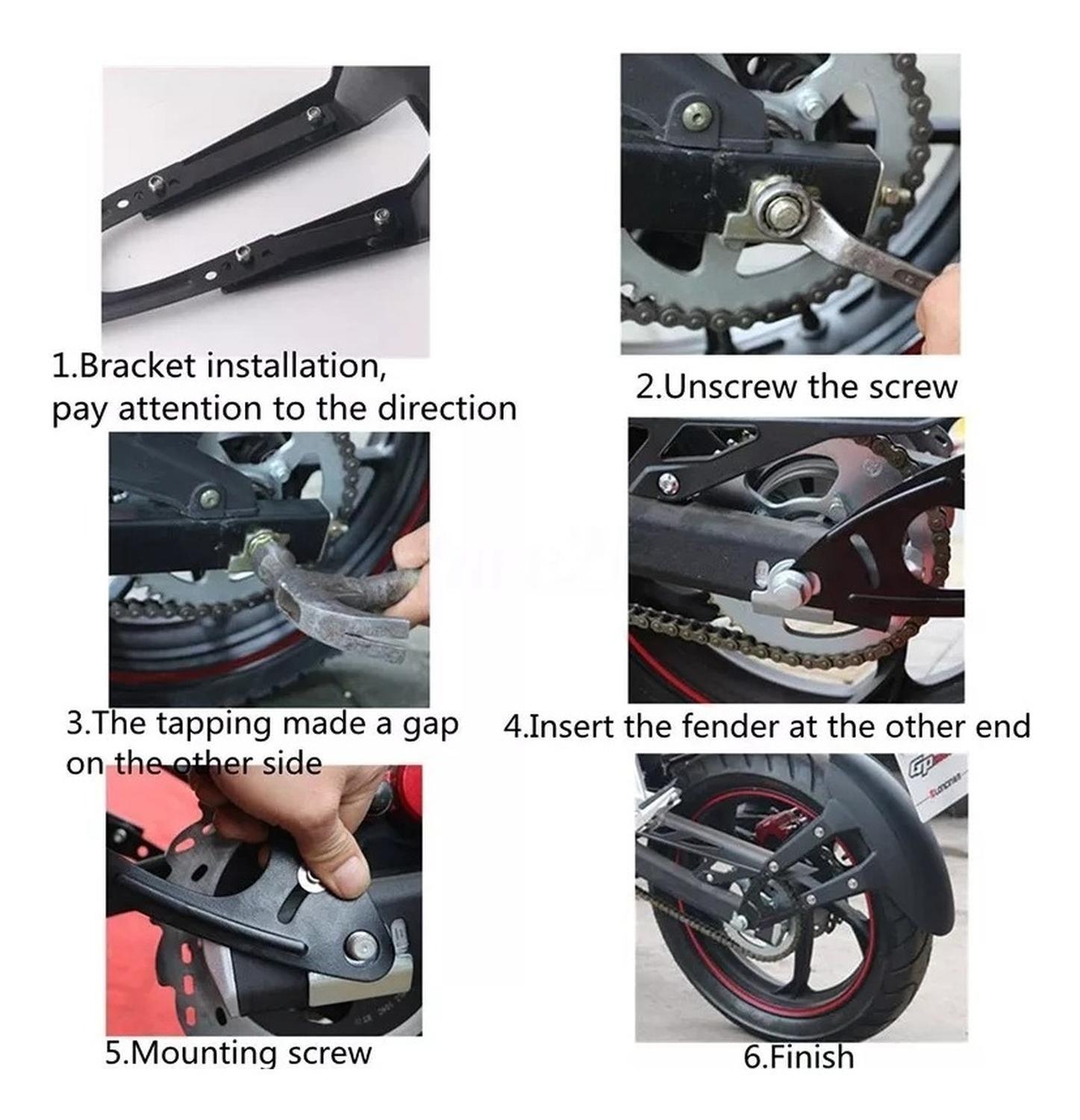 1.Bracket installation, pay attention to the direction

2.Unscrew the screw

3.The tapping made a gap on the other side

4.Insert the fender at the other end

5.Mounting screw

6.Finish