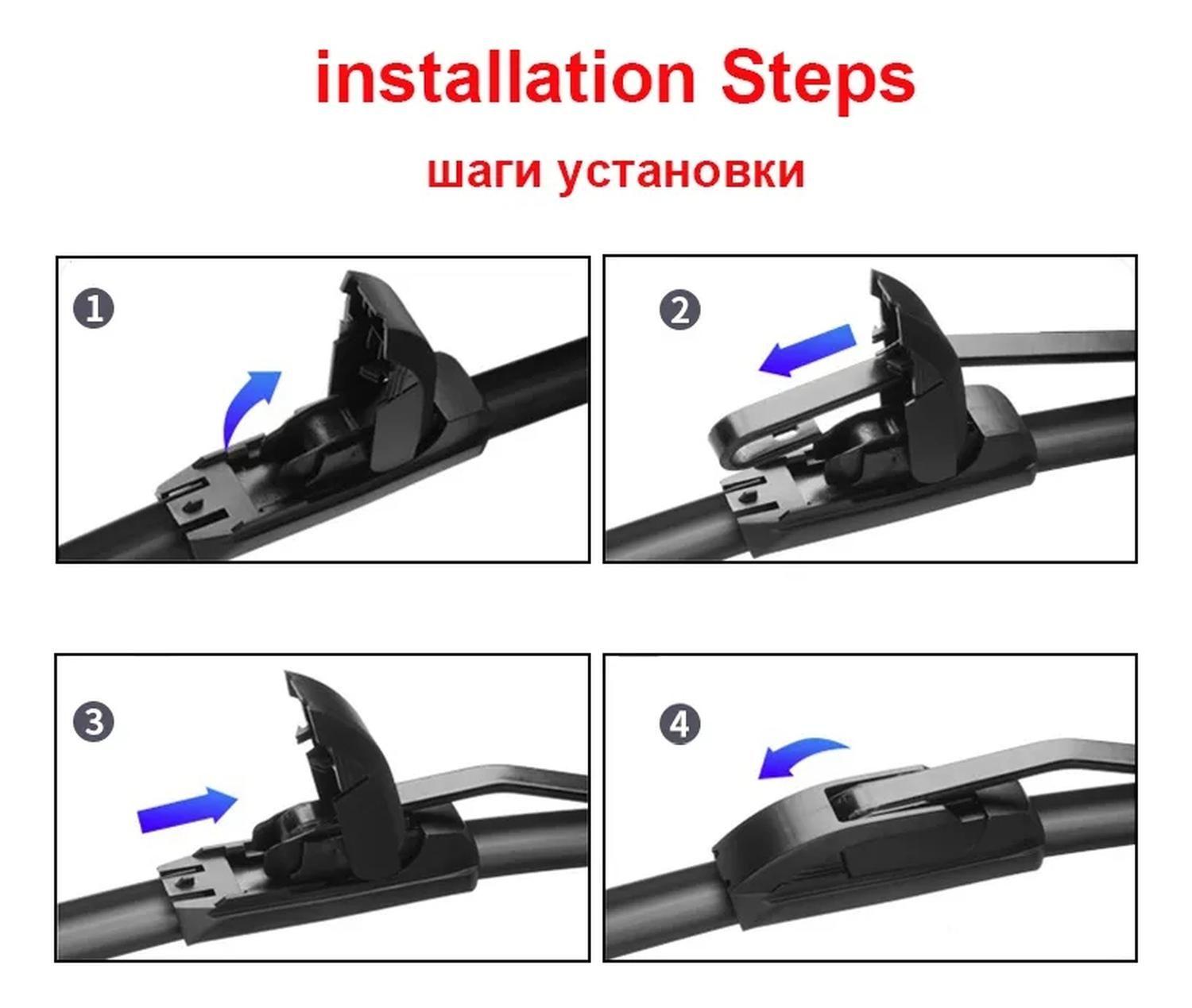 installation Steps

шаги установки

1

2

3

4