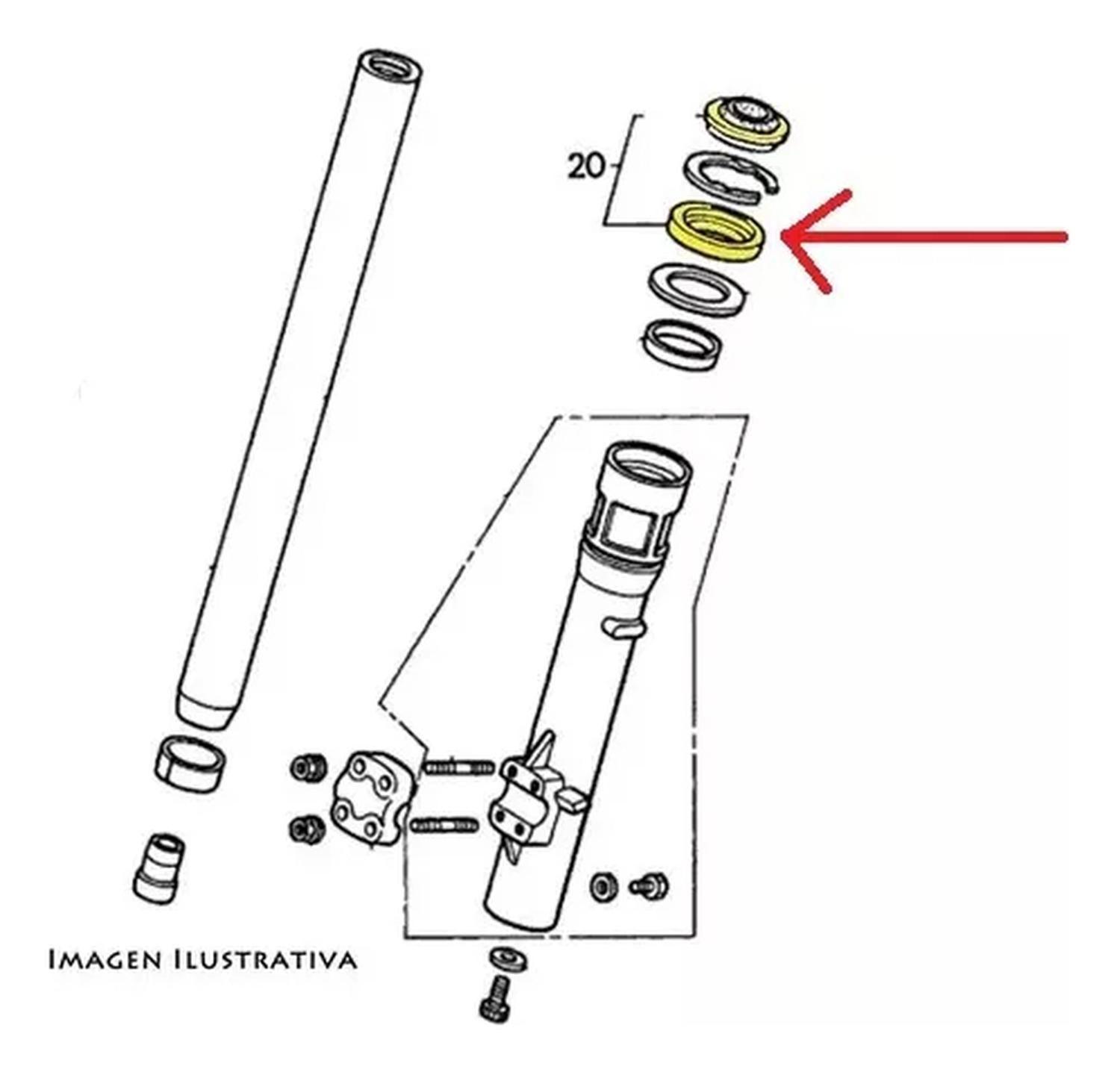 20

Imagen Ilustrativa