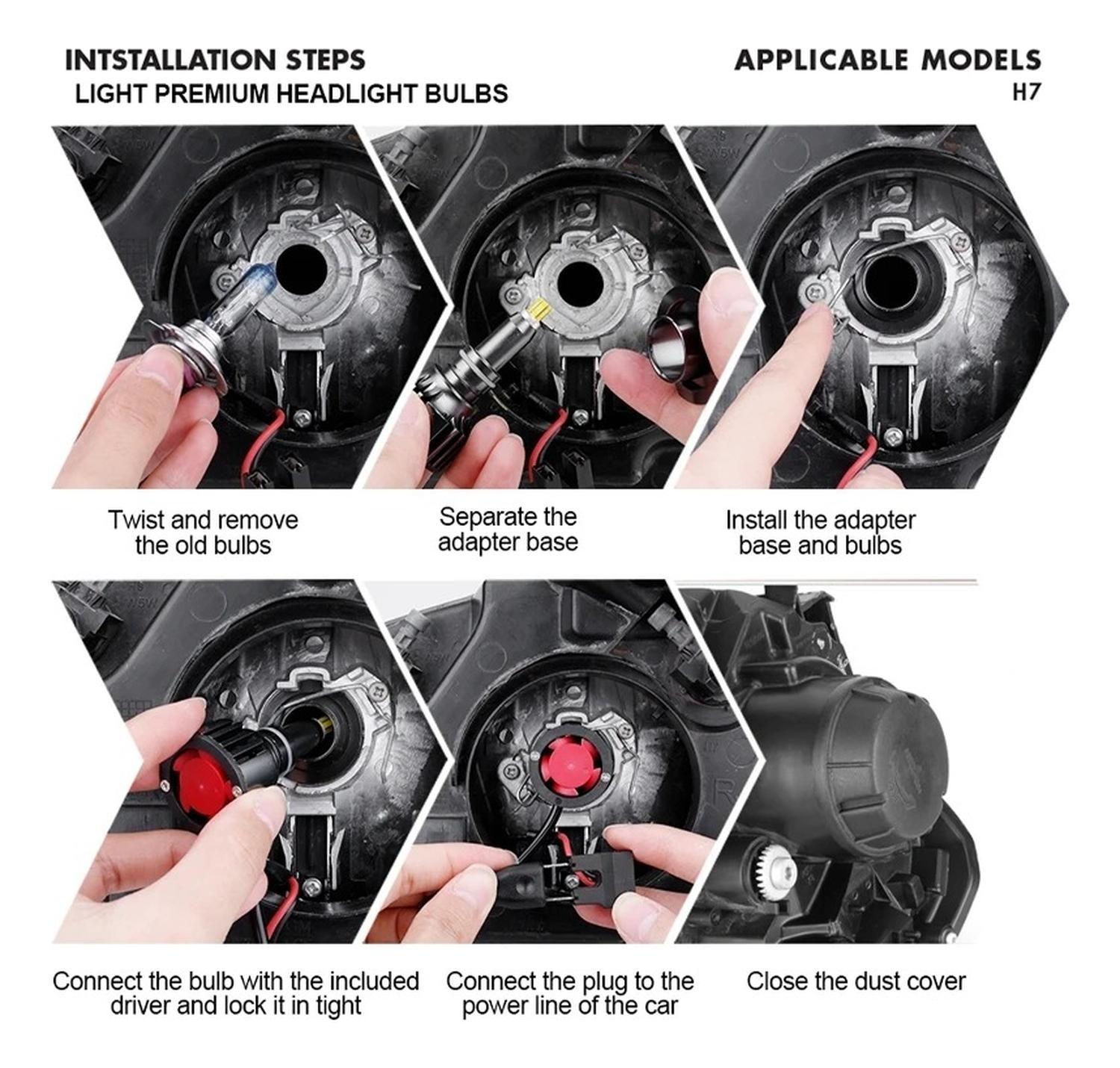 INTSTALLATION STEPS
LIGHT PREMIUM HEADLIGHT BULBS

APPLICABLE MODELS
H7

Twist and remove the old bulbs

Separate the adapter base

Install the adapter base and bulbs

Connect the bulb with the included driver and lock it in tight

Connect the plug to the power line of the car

Close the dust cover