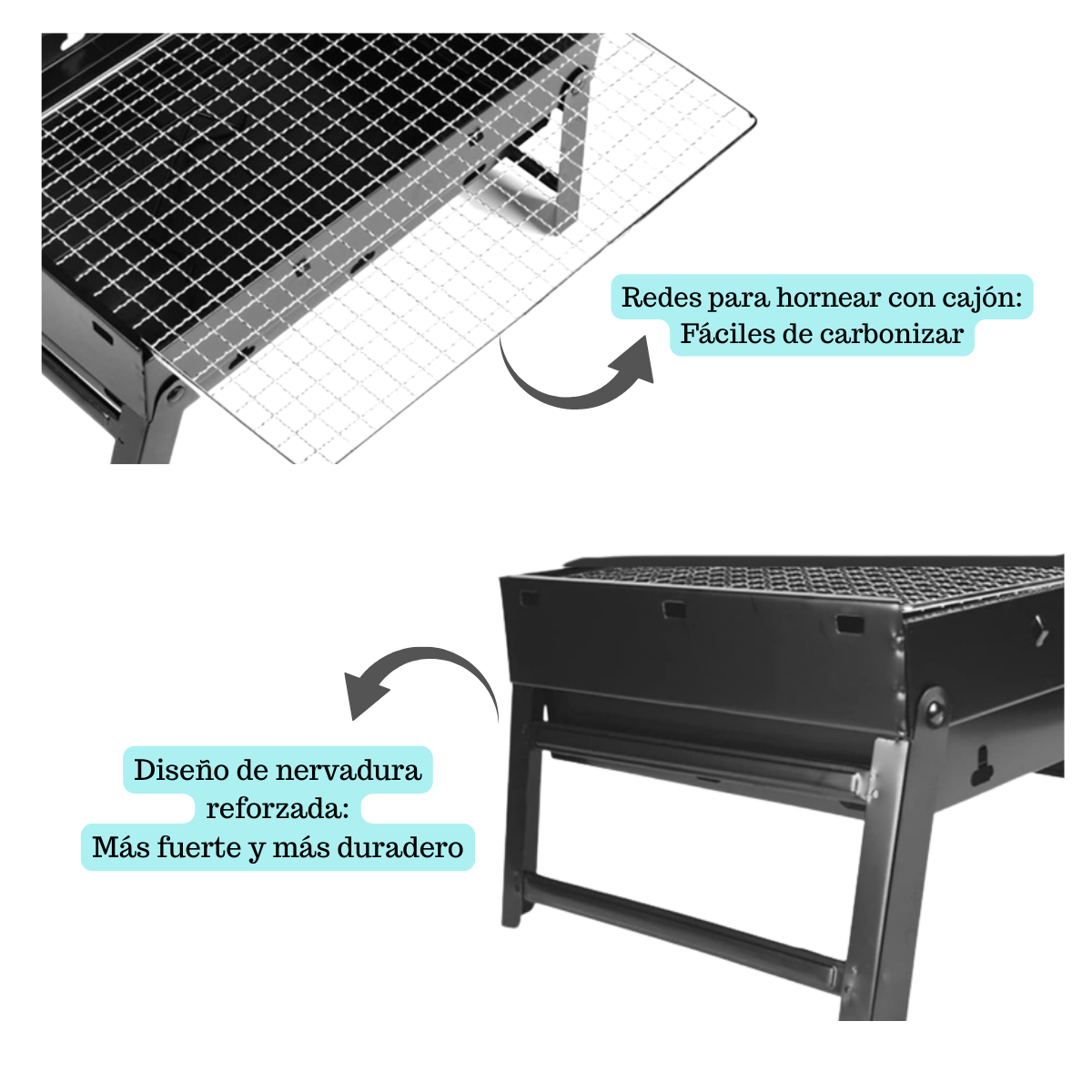 Redes para hornear con cajón:
Fáciles de carbonizar

Diseño de nervadura
reforzada:
Más fuerte y más duradero