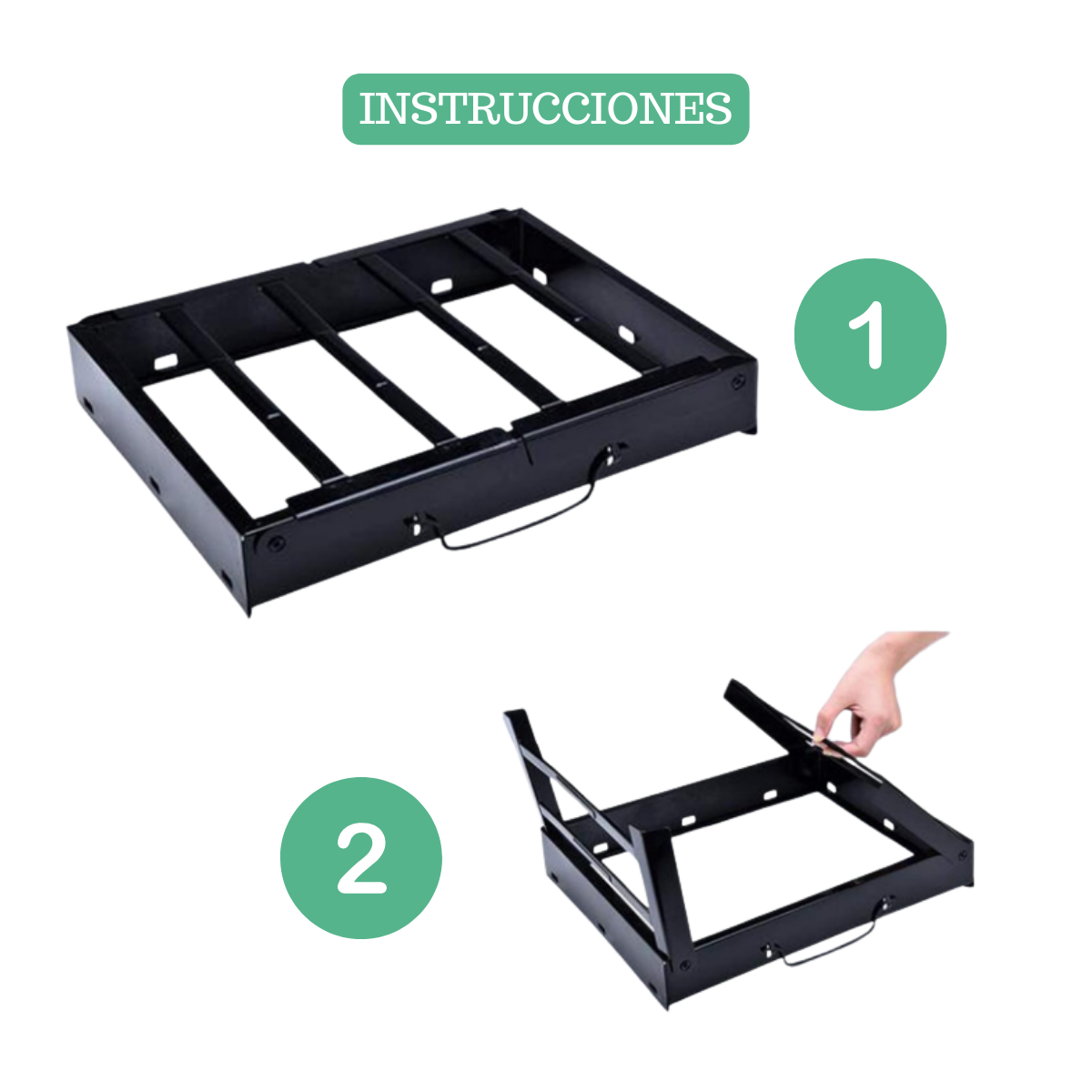 INSTRUCCIONES

1

2